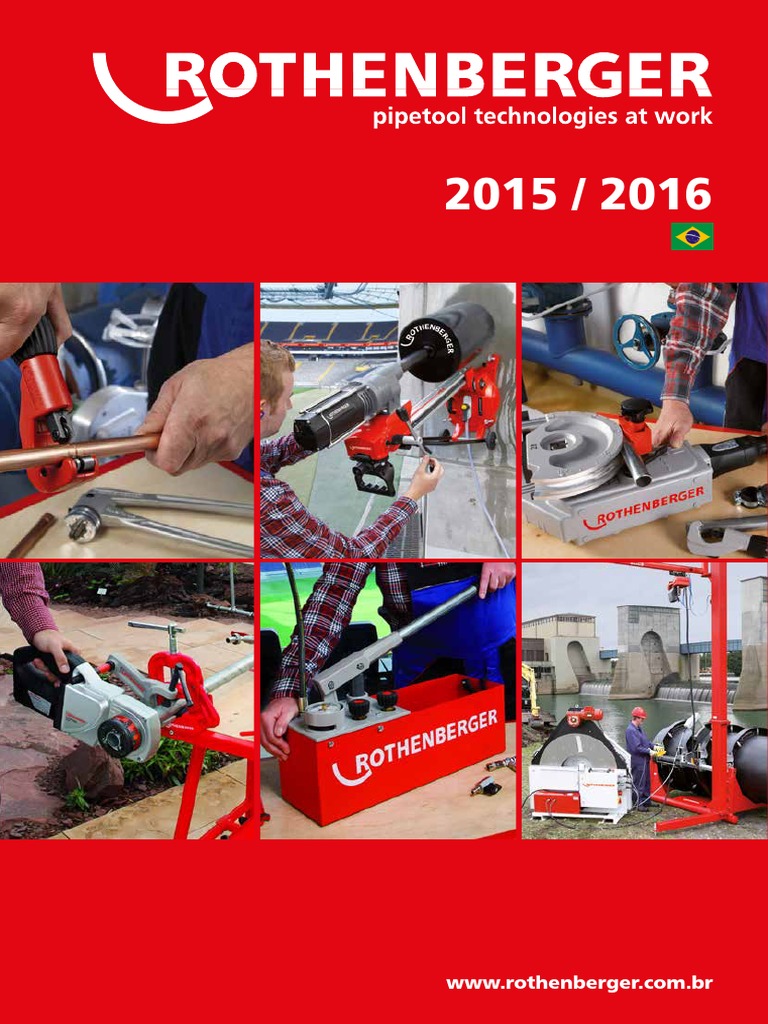 ROTHENBERGER
pipetool technologies at work

2015 / 2016

ROTHENBERGER

ROTHENBERGER

ROTHENBERGER

www.rothenberger.com.br