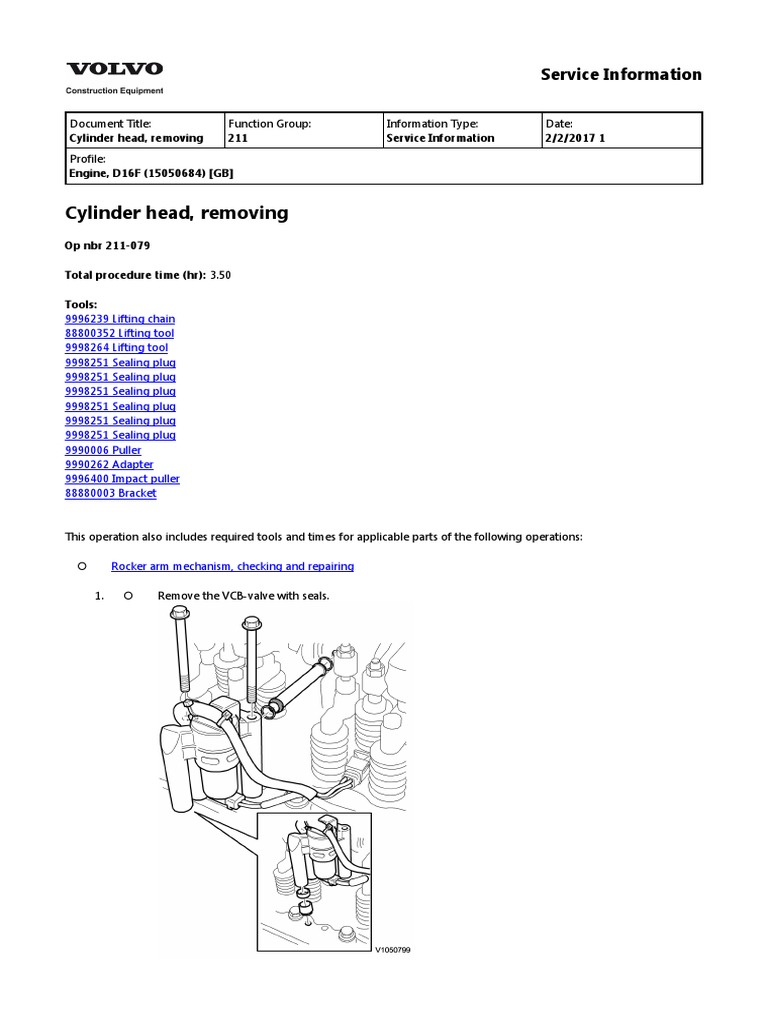 VOLVO
Construction Equipment

Service Information

| Document Title: Cylinder head, removing | Function Group: 211 | Information Type: Service Information | Date: 2/2/2017 1 |
|---|---|---|---|
| Profile: Engine, D16F (15050684) [GB] | | | |

Cylinder head, removing

Op nbr 211-079

Total procedure time (hr): 3.50

Tools:
9996239 Lifting chain
88800352 Lifting tool
9998264 Lifting tool
9998251 Sealing plug
9998251 Sealing plug
9998251 Sealing plug
9998251 Sealing plug
9998251 Sealing plug
9998251 Sealing plug
9990006 Puller
9990262 Adapter
9996400 Impact puller
88880003 Bracket

This operation also includes required tools and times for applicable parts of the following operations:

Rocker arm mechanism, checking and repairing

1. Remove the VCB-valve with seals.

V1050799