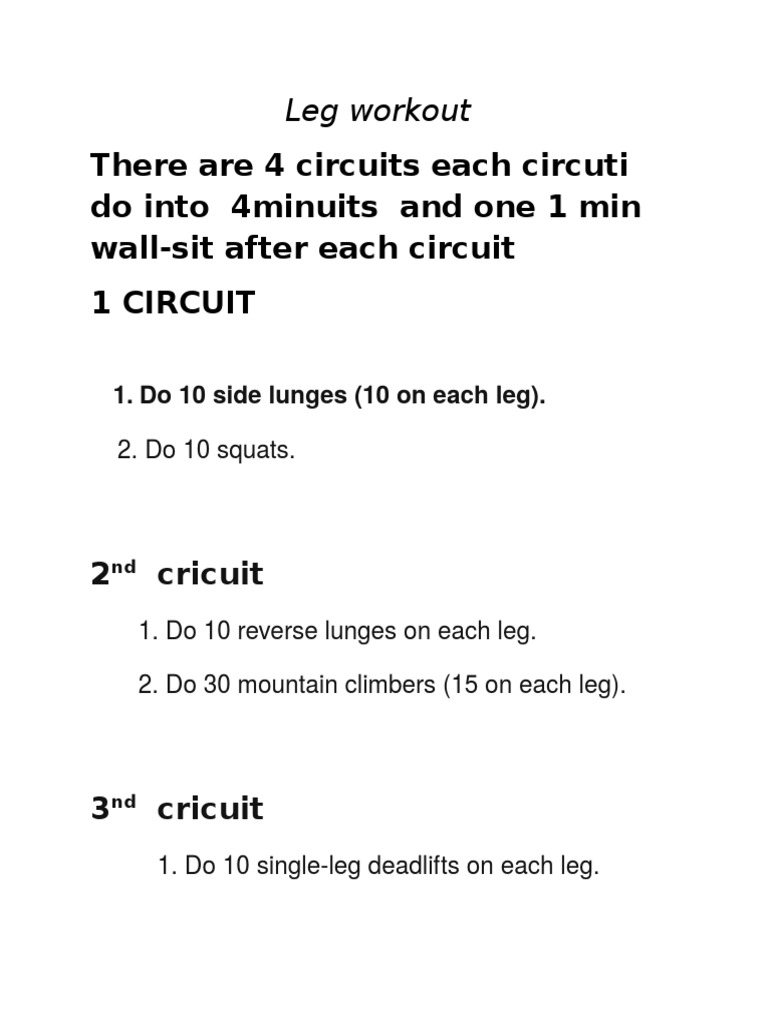 Leg workout

There are 4 circuits each circuti do into 4minuits and one 1 min wall-sit after each circuit

1 CIRCUIT

1. Do 10 side lunges (10 on each leg).

2. Do 10 squats.

2$^{nd}$ cricuit

1. Do 10 reverse lunges on each leg.

2. Do 30 mountain climbers (15 on each leg).

3$^{nd}$ cricuit

1. Do 10 single-leg deadlifts on each leg.