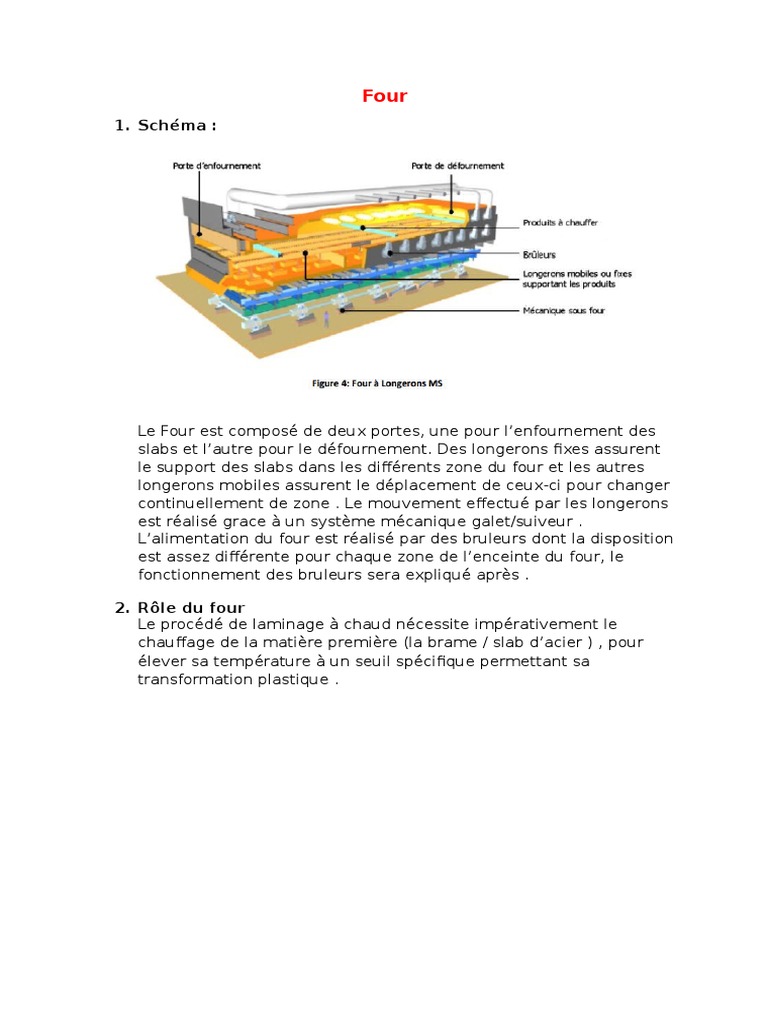 Four

1. Schéma :

Porte d'enfournement

Porte de défournement

Produits à chauffer

Brûleurs

Longerons mobiles ou fixes supportant les produits

Mécanique sous four

Figure 4: Four à Longerons MS

Le Four est composé de deux portes, une pour l'enfournement des slabs et l'autre pour le défournement. Des longerons fixes assurent le support des slabs dans les différents zone du four et les autres longerons mobiles assurent le déplacement de ceux-ci pour changer continuellement de zone . Le mouvement effectué par les longerons est réalisé grace à un système mécanique galet/suiveur . L'alimentation du four est réalisé par des bruleurs dont la disposition est assez différente pour chaque zone de l'enceinte du four, le fonctionnement des bruleurs sera expliqué après .

2. Rôle du four
Le procédé de laminage à chaud nécessite impérativement le chauffage de la matière première (la brame / slab d'acier ) , pour élever sa température à un seuil spécifique permettant sa transformation plastique .