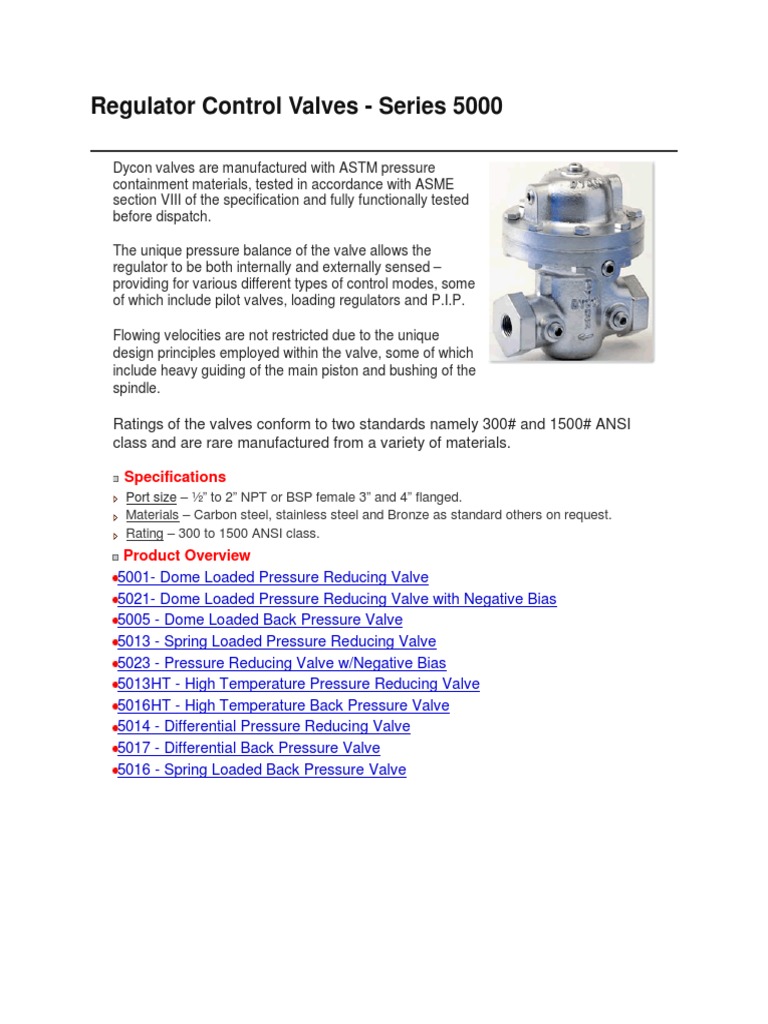 Regulator Control Valves - Series 5000

Dycon valves are manufactured with ASTM pressure containment materials, tested in accordance with ASME section VIII of the specification and fully functionally tested before dispatch.

The unique pressure balance of the valve allows the regulator to be both internally and externally sensed – providing for various different types of control modes, some of which include pilot valves, loading regulators and P.I.P.

Flowing velocities are not restricted due to the unique design principles employed within the valve, some of which include heavy guiding of the main piston and bushing of the spindle.

Ratings of the valves conform to two standards namely 300# and 1500# ANSI class and are rare manufactured from a variety of materials.

Specifications

Port size – ½" to 2" NPT or BSP female 3" and 4" flanged.
Materials – Carbon steel, stainless steel and Bronze as standard others on request.
Rating – 300 to 1500 ANSI class.

Product Overview

5001- Dome Loaded Pressure Reducing Valve
5021- Dome Loaded Pressure Reducing Valve with Negative Bias
5005 - Dome Loaded Back Pressure Valve
5013 - Spring Loaded Pressure Reducing Valve
5023 - Pressure Reducing Valve w/Negative Bias
5013HT - High Temperature Pressure Reducing Valve
5016HT - High Temperature Back Pressure Valve
5014 - Differential Pressure Reducing Valve
5017 - Differential Back Pressure Valve
5016 - Spring Loaded Back Pressure Valve