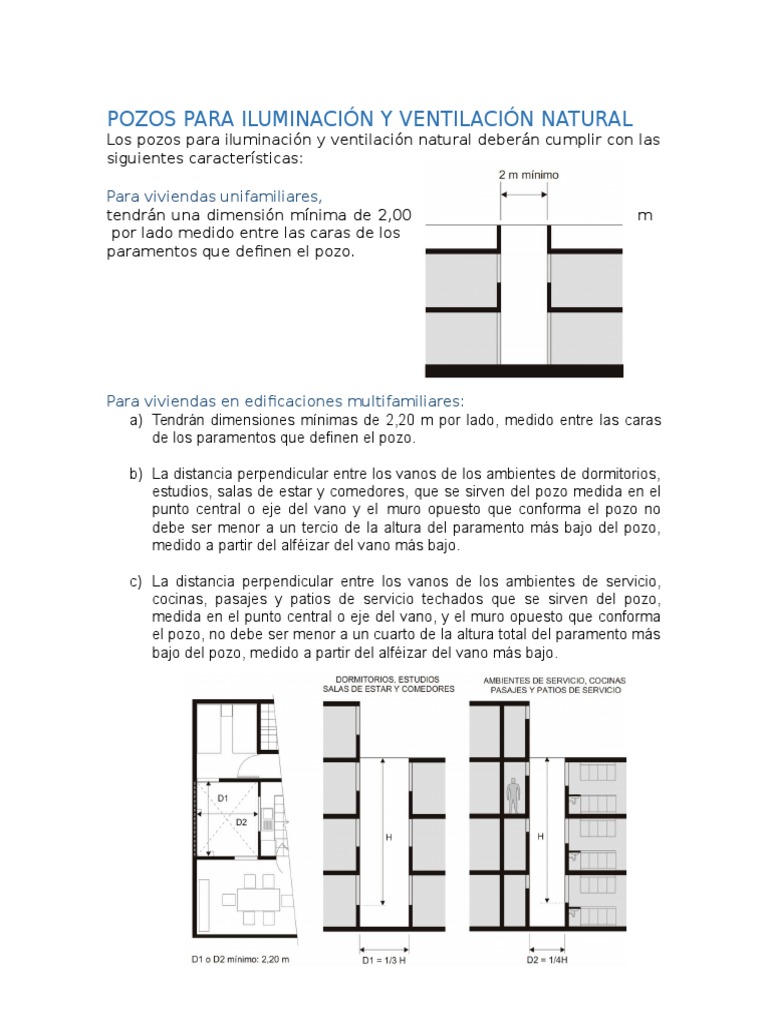 POZOS PARA ILUMINACIÓN Y VENTILACIÓN NATURAL

Los pozos para iluminación y ventilación natural deberán cumplir con las siguientes características:

Para viviendas unifamiliares,
tendrán una dimensión mínima de 2,00 m por lado medido entre las caras de los paramentos que definen el pozo.

2 m mínimo

Para viviendas en edificaciones multifamiliares:

a) Tendrán dimensiones mínimas de 2,20 m por lado, medido entre las caras de los paramentos que definen el pozo.

b) La distancia perpendicular entre los vanos de los ambientes de dormitorios, estudios, salas de estar y comedores, que se sirven del pozo medida en el punto central o eje del vano y el muro opuesto que conforma el pozo no debe ser menor a un tercio de la altura del paramento más bajo del pozo, medido a partir del alféizar del vano más bajo.

c) La distancia perpendicular entre los vanos de los ambientes de servicio, cocinas, pasajes y patios de servicio techados que se sirven del pozo, medida en el punto central o eje del vano, y el muro opuesto que conforma el pozo, no debe ser menor a un cuarto de la altura total del paramento más bajo del pozo, medido a partir del alféizar del vano más bajo.

D1
D2
D1 o D2 mínimo: 2,20 m

DORMITORIOS, ESTUDIOS SALAS DE ESTAR Y COMEDORES
H
D1 = 1/3 H

AMBIENTES DE SERVICIO, COCINAS PASAJES Y PATIOS DE SERVICIO
H
D2 = 1/4H