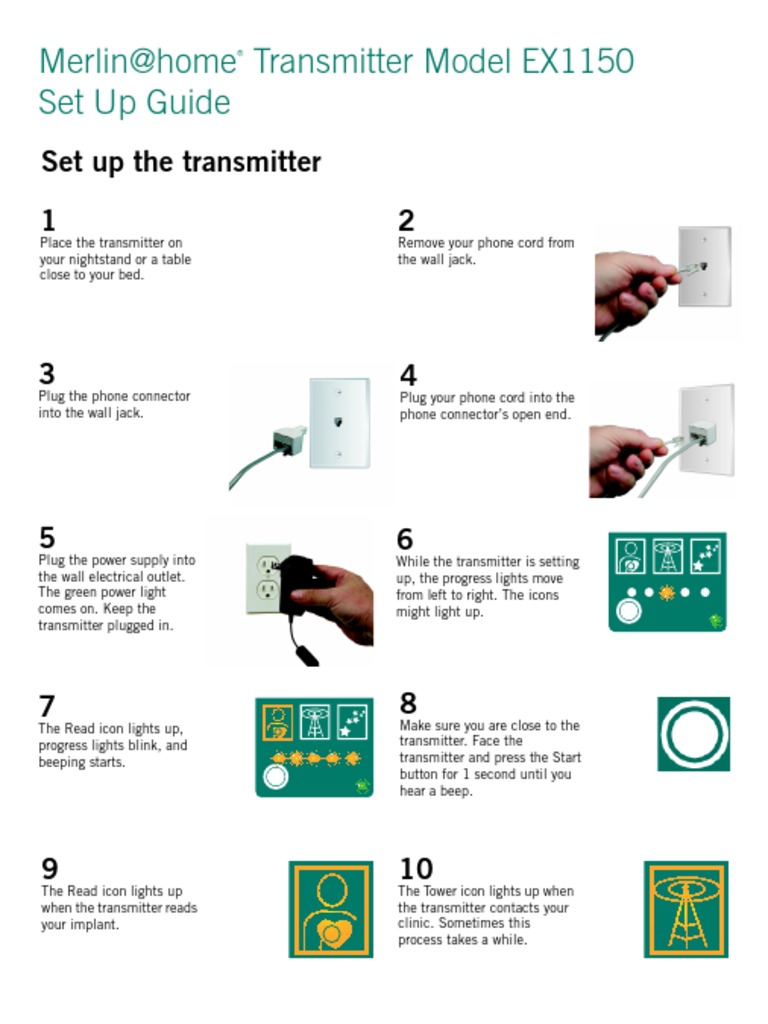 Merlin@home® Transmitter Model EX1150
Set Up Guide

Set up the transmitter

1
Place the transmitter on your nightstand or a table close to your bed.

2
Remove your phone cord from the wall jack.

3
Plug the phone connector into the wall jack.

4
Plug your phone cord into the phone connector's open end.

5
Plug the power supply into the wall electrical outlet. The green power light comes on. Keep the transmitter plugged in.

6
While the transmitter is setting up, the progress lights move from left to right. The icons might light up.

7
The Read icon lights up, progress lights blink, and beeping starts.

8
Make sure you are close to the transmitter. Face the transmitter and press the Start button for 1 second until you hear a beep.

9
The Read icon lights up when the transmitter reads your implant.

10
The Tower icon lights up when the transmitter contacts your clinic. Sometimes this process takes a while.