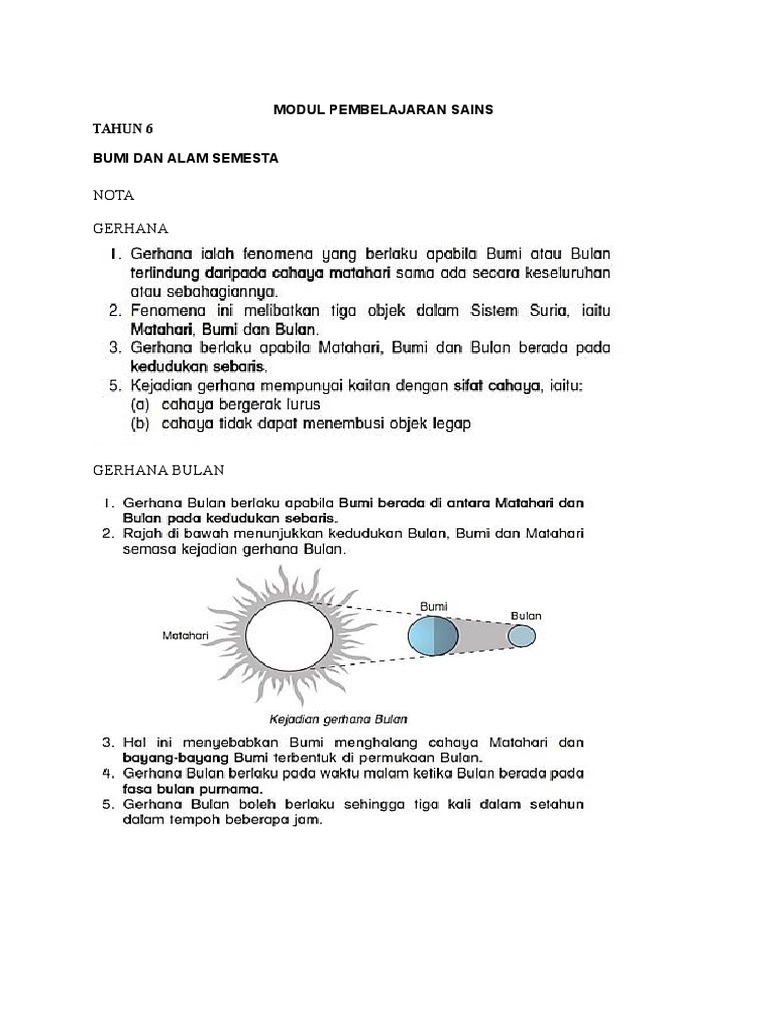 MODUL PEMBELAJARAN SAINS

TAHUN 6

BUMI DAN ALAM SEMESTA

NOTA

GERHANA

1. Gerhana ialah fenomena yang berlaku apabila Bumi atau Bulan terlindung daripada cahaya matahari sama ada secara keseluruhan atau sebahagiannya.
2. Fenomena ini melibatkan tiga objek dalam Sistem Suria, iaitu Matahari, Bumi dan Bulan.
3. Gerhana berlaku apabila Matahari, Bumi dan Bulan berada pada kedudukan sebaris.
5. Kejadian gerhana mempunyai kaitan dengan sifat cahaya, iaitu:
(a) cahaya bergerak lurus
(b) cahaya tidak dapat menembusi objek legap

GERHANA BULAN

1. Gerhana Bulan berlaku apabila Bumi berada di antara Matahari dan Bulan pada kedudukan sebaris.
2. Rajah di bawah menunjukkan kedudukan Bulan, Bumi dan Matahari semasa kejadian gerhana Bulan.

Matahari
Bumi
Bulan

Kejadian gerhana Bulan

3. Hal ini menyebabkan Bumi menghalang cahaya Matahari dan bayang-bayang Bumi terbentuk di permukaan Bulan.
4. Gerhana Bulan berlaku pada waktu malam ketika Bulan berada pada fasa bulan purnama.
5. Gerhana Bulan boleh berlaku sehingga tiga kali dalam setahun dalam tempoh beberapa jam.