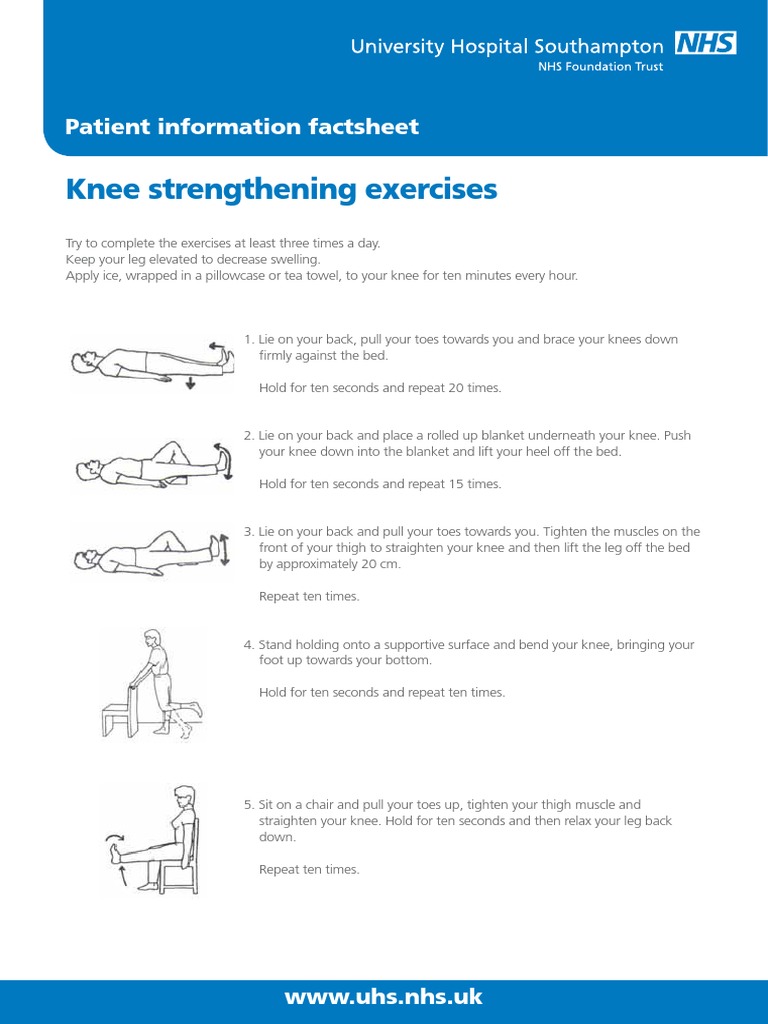 University Hospital Southampton NHS
NHS Foundation Trust

Patient information factsheet

Knee strengthening exercises

Try to complete the exercises at least three times a day.
Keep your leg elevated to decrease swelling.
Apply ice, wrapped in a pillowcase or tea towel, to your knee for ten minutes every hour.

1. Lie on your back, pull your toes towards you and brace your knees down firmly against the bed.

Hold for ten seconds and repeat 20 times.

2. Lie on your back and place a rolled up blanket underneath your knee. Push your knee down into the blanket and lift your heel off the bed.

Hold for ten seconds and repeat 15 times.

3. Lie on your back and pull your toes towards you. Tighten the muscles on the front of your thigh to straighten your knee and then lift the leg off the bed by approximately 20 cm.

Repeat ten times.

4. Stand holding onto a supportive surface and bend your knee, bringing your foot up towards your bottom.

Hold for ten seconds and repeat ten times.

5. Sit on a chair and pull your toes up, tighten your thigh muscle and straighten your knee. Hold for ten seconds and then relax your leg back down.

Repeat ten times.

www.uhs.nhs.uk