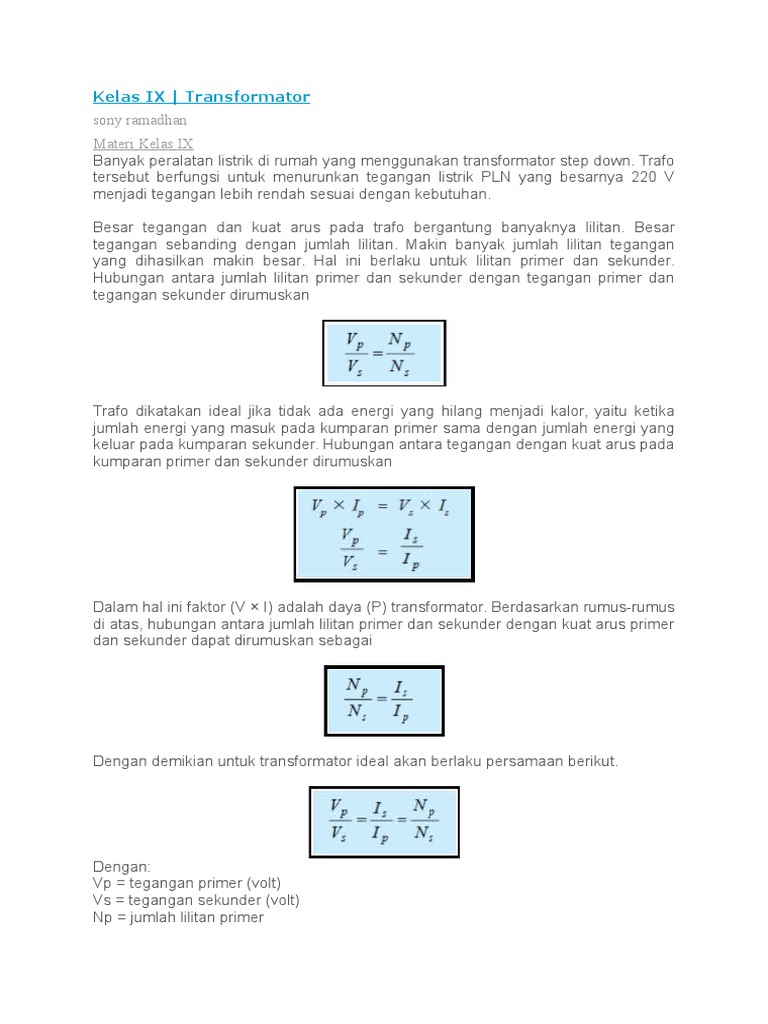 Kelas IX | Transformator

sony ramadhan

Materi Kelas IX

Banyak peralatan listrik di rumah yang menggunakan transformator step down. Trafo tersebut berfungsi untuk menurunkan tegangan listrik PLN yang besarnya 220 V menjadi tegangan lebih rendah sesuai dengan kebutuhan.

Besar tegangan dan kuat arus pada trafo bergantung banyaknya lilitan. Besar tegangan sebanding dengan jumlah lilitan. Makin banyak jumlah lilitan tegangan yang dihasilkan makin besar. Hal ini berlaku untuk lilitan primer dan sekunder. Hubungan antara jumlah lilitan primer dan sekunder dengan tegangan primer dan tegangan sekunder dirumuskan

$\frac{V_p}{V_s} = \frac{N_p}{N_s}$

Trafo dikatakan ideal jika tidak ada energi yang hilang menjadi kalor, yaitu ketika jumlah energi yang masuk pada kumparan primer sama dengan jumlah energi yang keluar pada kumparan sekunder. Hubungan antara tegangan dengan kuat arus pada kumparan primer dan sekunder dirumuskan

$V_p \times I_p = V_s \times I_s$
$\frac{V_p}{V_s} = \frac{I_s}{I_p}$

Dalam hal ini faktor (V × I) adalah daya (P) transformator. Berdasarkan rumus-rumus di atas, hubungan antara jumlah lilitan primer dan sekunder dengan kuat arus primer dan sekunder dapat dirumuskan sebagai

$\frac{N_p}{N_s} = \frac{I_s}{I_p}$

Dengan demikian untuk transformator ideal akan berlaku persamaan berikut.

$\frac{V_p}{V_s} = \frac{I_s}{I_p} = \frac{N_p}{N_s}$

Dengan:
Vp = tegangan primer (volt)
Vs = tegangan sekunder (volt)
Np = jumlah lilitan primer