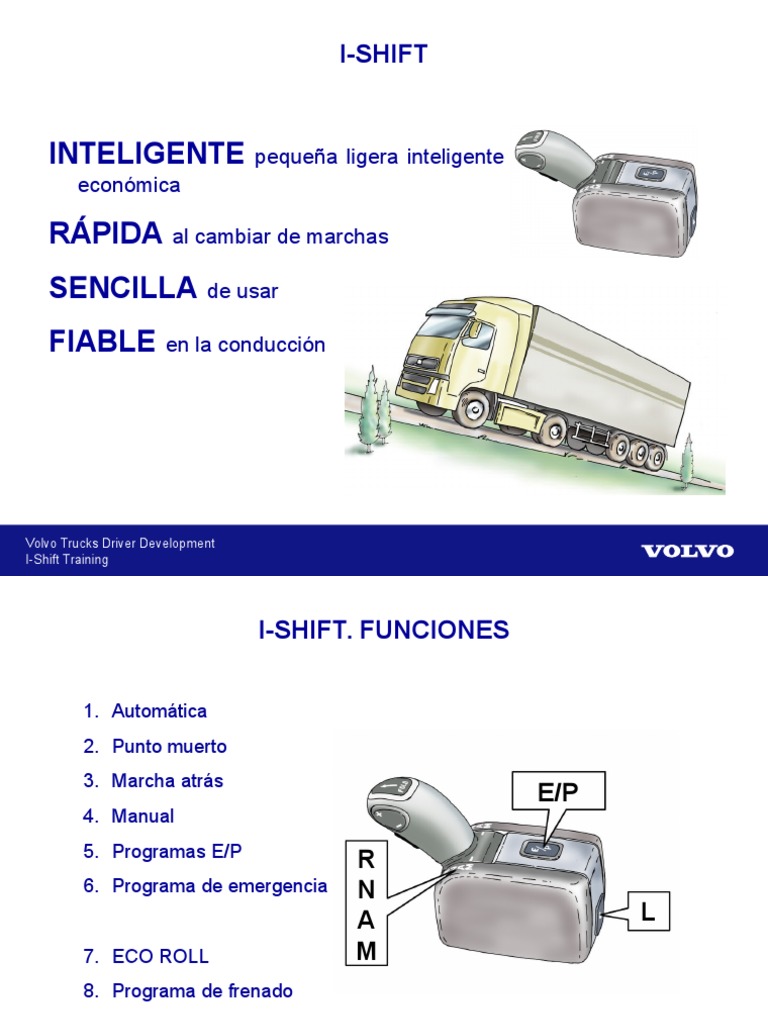 I-SHIFT

INTELIGENTE pequeña ligera inteligente económica

RÁPIDA al cambiar de marchas

SENCILLA de usar

FIABLE en la conducción

Volvo Trucks Driver Development
I-Shift Training

VOLVO

I-SHIFT. FUNCIONES

1. Automática
2. Punto muerto
3. Marcha atrás
4. Manual
5. Programas E/P
6. Programa de emergencia

7. ECO ROLL
8. Programa de frenado

E/P

R
N
A
M

L