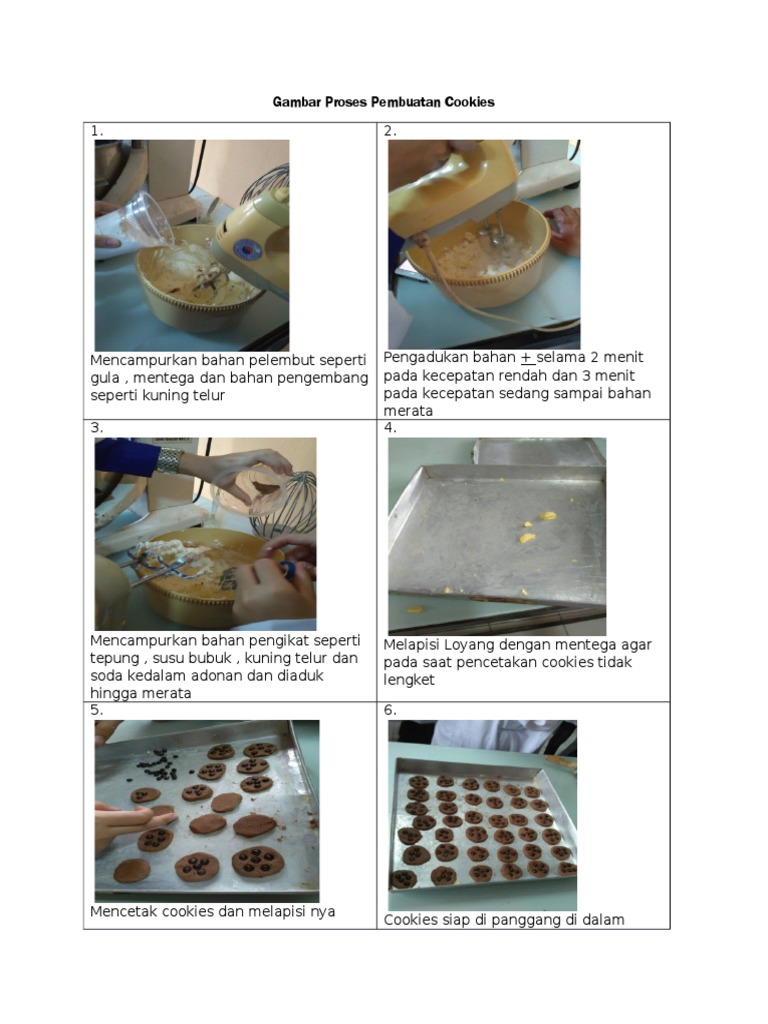 Gambar Proses Pembuatan Cookies

| 1. Mencampurkan bahan pelembut seperti gula , mentega dan bahan pengembang seperti kuning telur | 2. Pengadukan bahan $\pm$ selama 2 menit pada kecepatan rendah dan 3 menit pada kecepatan sedang sampai bahan merata |
|---|---|
| 3. Mencampurkan bahan pengikat seperti tepung , susu bubuk , kuning telur dan soda kedalam adonan dan diaduk hingga merata | 4. Melapisi Loyang dengan mentega agar pada saat pencetakan cookies tidak lengket |
| 5. Mencetak cookies dan melapisi nya | 6. Cookies siap di panggang di dalam |