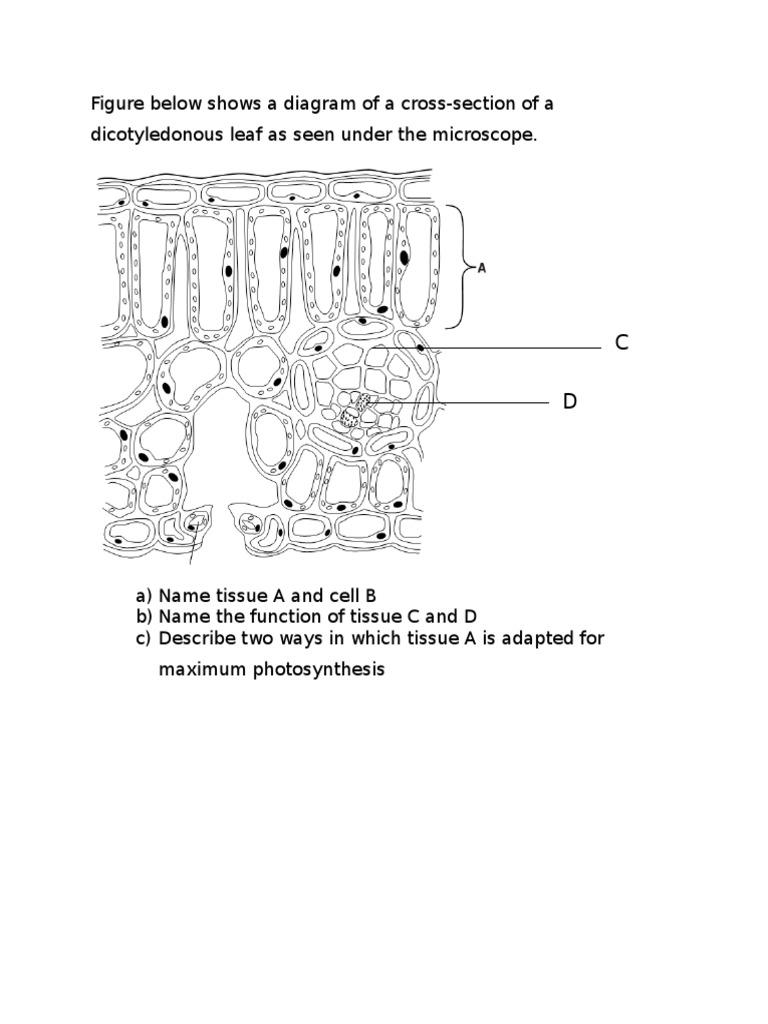 Figure below shows a diagram of a cross-section of a dicotyledonous leaf as seen under the microscope.

A

C

D

a) Name tissue A and cell B
b) Name the function of tissue C and D
c) Describe two ways in which tissue A is adapted for maximum photosynthesis