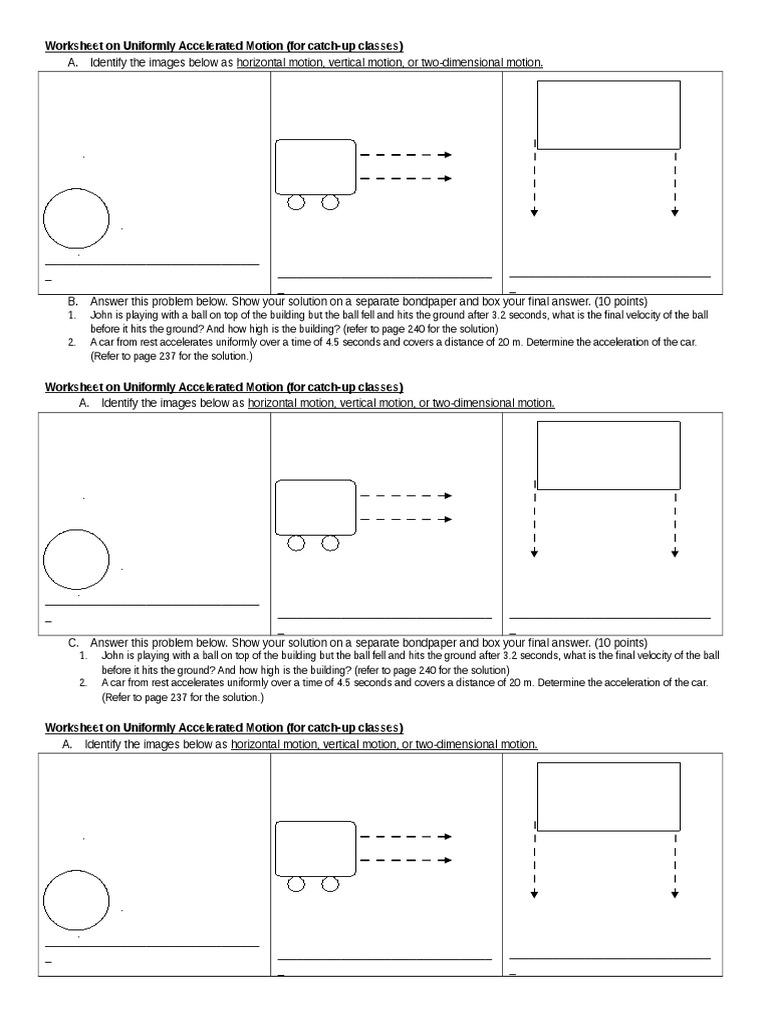 Worksheet on Uniformly Accelerated Motion (for catch-up classes)

A. Identify the images below as horizontal motion, vertical motion, or two-dimensional motion.

B. Answer this problem below. Show your solution on a separate bondpaper and box your final answer. (10 points)

1. John is playing with a ball on top of the building but the ball fell and hits the ground after 3.2 seconds, what is the final velocity of the ball before it hits the ground? And how high is the building? (refer to page 240 for the solution)

2. A car from rest accelerates uniformly over a time of 4.5 seconds and covers a distance of 20 m. Determine the acceleration of the car. (Refer to page 237 for the solution.)

Worksheet on Uniformly Accelerated Motion (for catch-up classes)

A. Identify the images below as horizontal motion, vertical motion, or two-dimensional motion.

C. Answer this problem below. Show your solution on a separate bondpaper and box your final answer. (10 points)

1. John is playing with a ball on top of the building but the ball fell and hits the ground after 3.2 seconds, what is the final velocity of the ball before it hits the ground? And how high is the building? (refer to page 240 for the solution)

2. A car from rest accelerates uniformly over a time of 4.5 seconds and covers a distance of 20 m. Determine the acceleration of the car. (Refer to page 237 for the solution.)

Worksheet on Uniformly Accelerated Motion (for catch-up classes)

A. Identify the images below as horizontal motion, vertical motion, or two-dimensional motion.