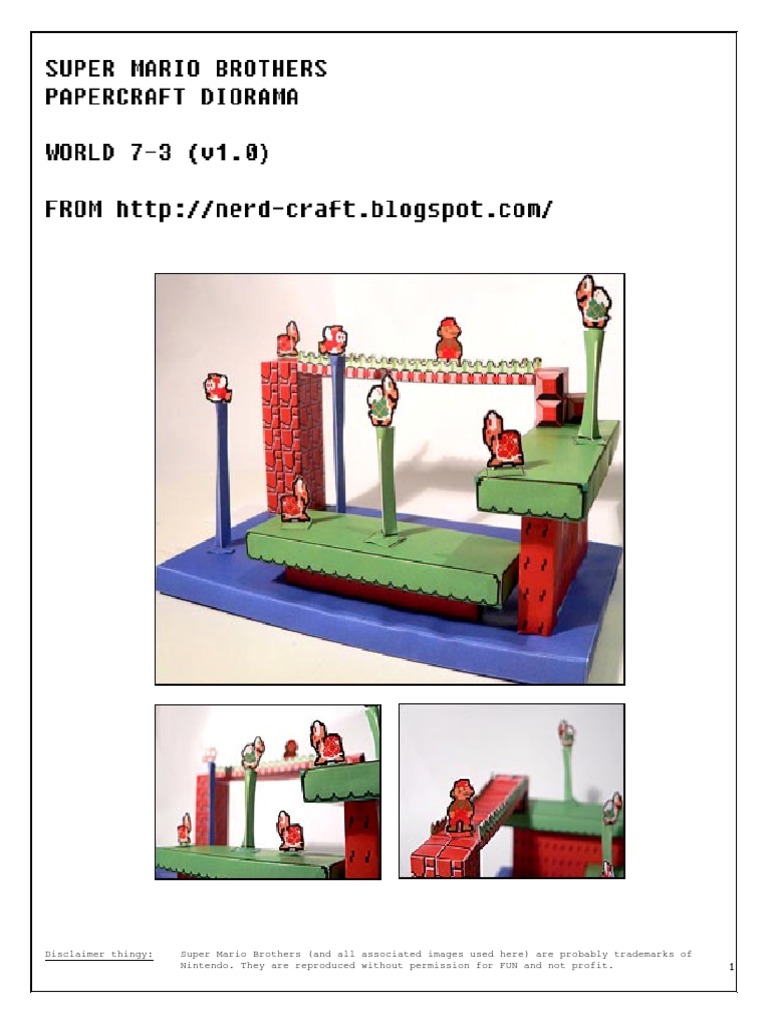 SUPER MARIO BROTHERS
PAPERCRAFT DIORAMA

WORLD 7-3 (v1.0)

FROM http://nerd-craft.blogspot.com/

Disclaimer thingy: Super Mario Brothers (and all associated images used here) are probably trademarks of Nintendo. They are reproduced without permission for FUN and not profit.

1