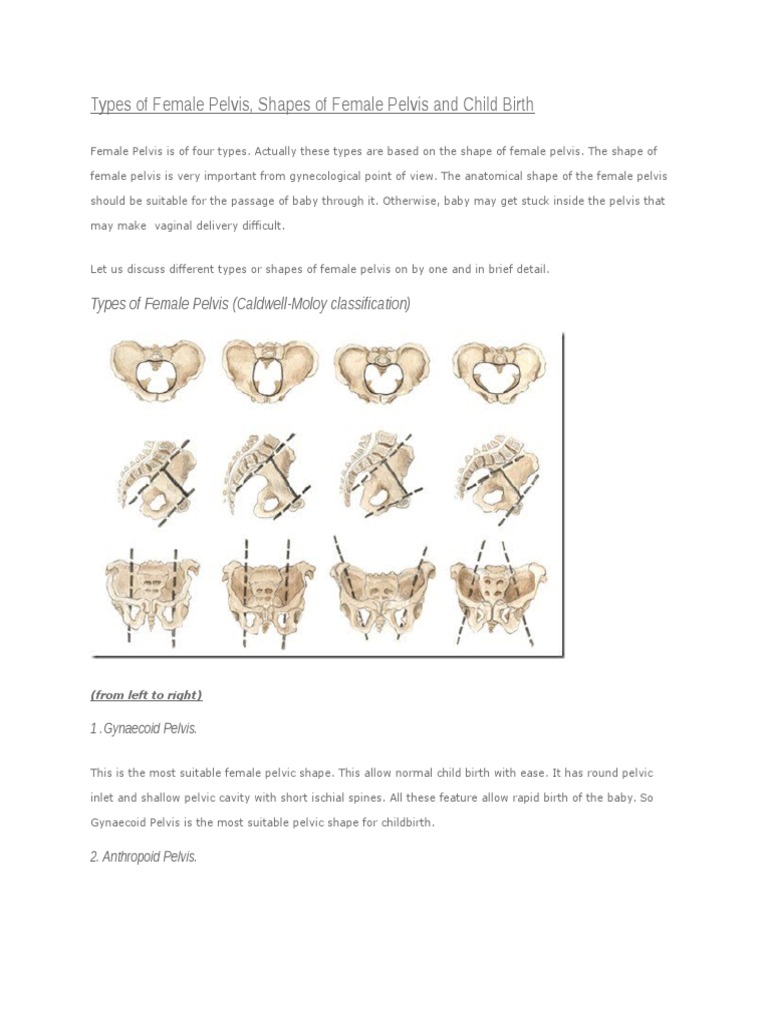 Types of Female Pelvis, Shapes of Female Pelvis and Child Birth

Female Pelvis is of four types. Actually these types are based on the shape of female pelvis. The shape of female pelvis is very important from gynecological point of view. The anatomical shape of the female pelvis should be suitable for the passage of baby through it. Otherwise, baby may get stuck inside the pelvis that may make vaginal delivery difficult.

Let us discuss different types or shapes of female pelvis on by one and in brief detail.

Types of Female Pelvis (Caldwell-Moloy classification)

(from left to right)

1 .Gynaecoid Pelvis.

This is the most suitable female pelvic shape. This allow normal child birth with ease. It has round pelvic inlet and shallow pelvic cavity with short ischial spines. All these feature allow rapid birth of the baby. So Gynaecoid Pelvis is the most suitable pelvic shape for childbirth.

2. Anthropoid Pelvis.