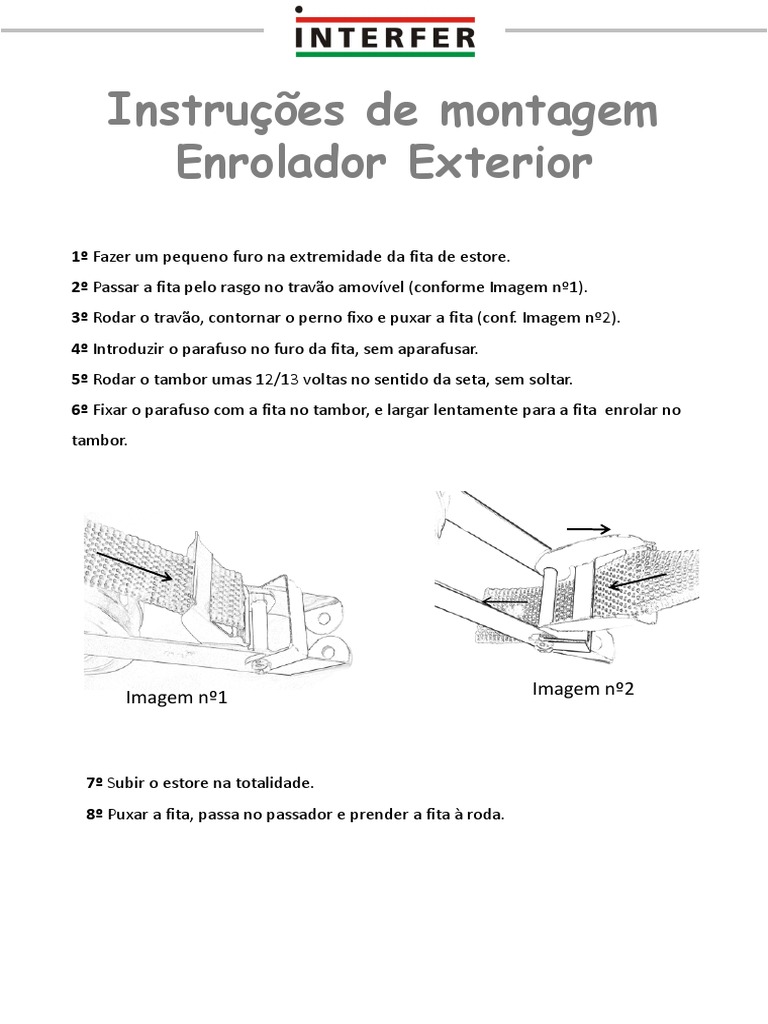 INTERFER

Instruções de montagem
Enrolador Exterior

1º Fazer um pequeno furo na extremidade da fita de estore.

2º Passar a fita pelo rasgo no travão amovível (conforme Imagem nº1).

3º Rodar o travão, contornar o perno fixo e puxar a fita (conf. Imagem nº2).

4º Introduzir o parafuso no furo da fita, sem aparafusar.

5º Rodar o tambor umas 12/13 voltas no sentido da seta, sem soltar.

6º Fixar o parafuso com a fita no tambor, e largar lentamente para a fita enrolar no tambor.

Imagem nº1

Imagem nº2

7º Subir o estore na totalidade.

8º Puxar a fita, passa no passador e prender a fita à roda.