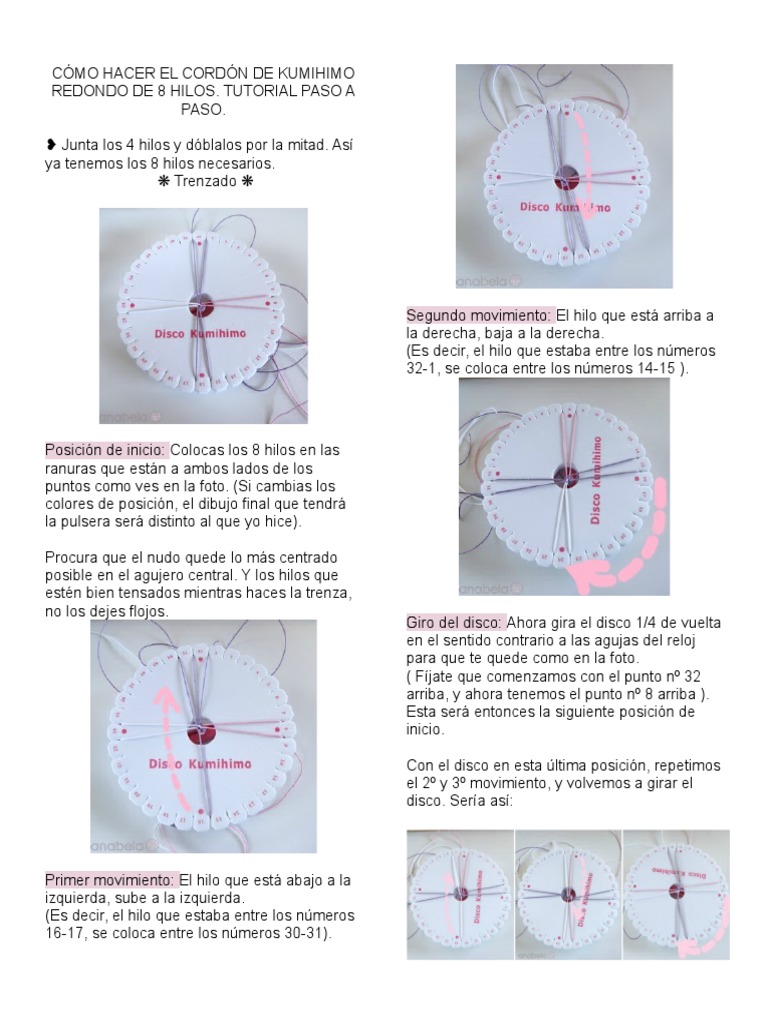 CÓMO HACER EL CORDÓN DE KUMIHIMO REDONDO DE 8 HILOS. TUTORIAL PASO A PASO.

❥ Junta los 4 hilos y dóblalos por la mitad. Así ya tenemos los 8 hilos necesarios.
❋ Trenzado ❋

Disco Kumihimo
anabela

Posición de inicio: Colocas los 8 hilos en las ranuras que están a ambos lados de los puntos como ves en la foto. (Si cambias los colores de posición, el dibujo final que tendrá la pulsera será distinto al que yo hice).

Procura que el nudo quede lo más centrado posible en el agujero central. Y los hilos que estén bien tensados mientras haces la trenza, no los dejes flojos.

Disco Kumihimo
anabela

Primer movimiento: El hilo que está abajo a la izquierda, sube a la izquierda.
(Es decir, el hilo que estaba entre los números 16-17, se coloca entre los números 30-31).

Disco Kumihimo
anabela

Segundo movimiento: El hilo que está arriba a la derecha, baja a la derecha.
(Es decir, el hilo que estaba entre los números 32-1, se coloca entre los números 14-15 ).

Disco Kumihimo

Giro del disco: Ahora gira el disco 1/4 de vuelta en el sentido contrario a las agujas del reloj para que te quede como en la foto.
( Fíjate que comenzamos con el punto nº 32 arriba, y ahora tenemos el punto nº 8 arriba ).
Esta será entonces la siguiente posición de inicio.

Con el disco en esta última posición, repetimos el 2º y 3º movimiento, y volvemos a girar el disco. Sería así:

Disco Kumihimo
Disco Kumihimo
Disco Kumihimo
anabela