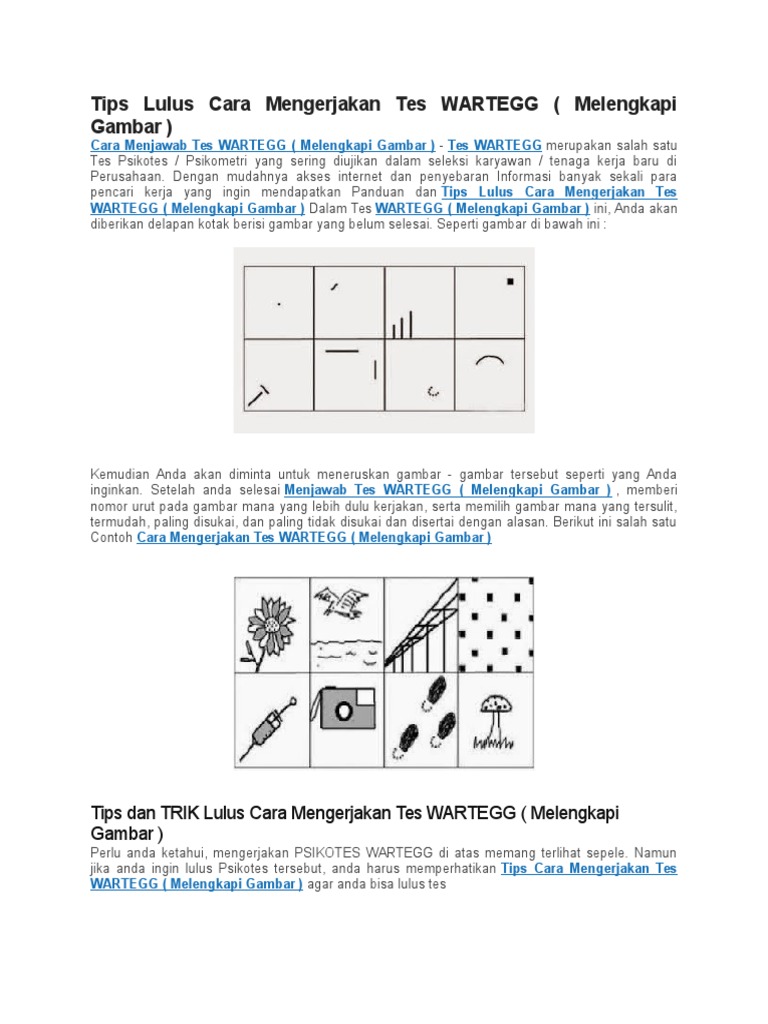 Tips Lulus Cara Mengerjakan Tes WARTEGG ( Melengkapi Gambar )

Cara Menjawab Tes WARTEGG ( Melengkapi Gambar ) - Tes WARTEGG merupakan salah satu Tes Psikotes / Psikometri yang sering diujikan dalam seleksi karyawan / tenaga kerja baru di Perusahaan. Dengan mudahnya akses internet dan penyebaran Informasi banyak sekali para pencari kerja yang ingin mendapatkan Panduan dan Tips Lulus Cara Mengerjakan Tes WARTEGG ( Melengkapi Gambar ) Dalam Tes WARTEGG ( Melengkapi Gambar ) ini, Anda akan diberikan delapan kotak berisi gambar yang belum selesai. Seperti gambar di bawah ini :

Kemudian Anda akan diminta untuk meneruskan gambar - gambar tersebut seperti yang Anda inginkan. Setelah anda selesai Menjawab Tes WARTEGG ( Melengkapi Gambar ) , memberi nomor urut pada gambar mana yang lebih dulu kerjakan, serta memilih gambar mana yang tersulit, termudah, paling disukai, dan paling tidak disukai dan disertai dengan alasan. Berikut ini salah satu Contoh Cara Mengerjakan Tes WARTEGG ( Melengkapi Gambar )

Tips dan TRIK Lulus Cara Mengerjakan Tes WARTEGG ( Melengkapi Gambar )

Perlu anda ketahui, mengerjakan PSIKOTES WARTEGG di atas memang terlihat sepele. Namun jika anda ingin lulus Psikotes tersebut, anda harus memperhatikan Tips Cara Mengerjakan Tes WARTEGG ( Melengkapi Gambar ) agar anda bisa lulus tes