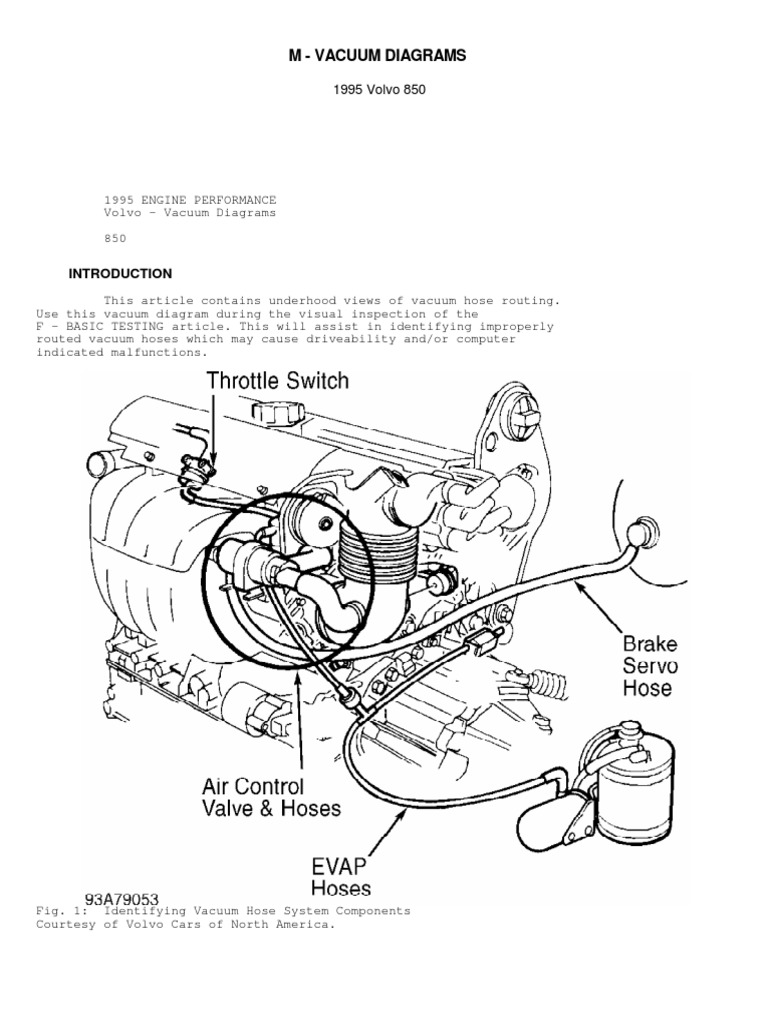 M - VACUUM DIAGRAMS

1995 Volvo 850

1995 ENGINE PERFORMANCE
Volvo - Vacuum Diagrams

850

INTRODUCTION

This article contains underhood views of vacuum hose routing. Use this vacuum diagram during the visual inspection of the F - BASIC TESTING article. This will assist in identifying improperly routed vacuum hoses which may cause driveability and/or computer indicated malfunctions.

Throttle Switch

Brake Servo Hose

Air Control Valve & Hoses

EVAP Hoses

93A79053

Fig. 1: Identifying Vacuum Hose System Components
Courtesy of Volvo Cars of North America.