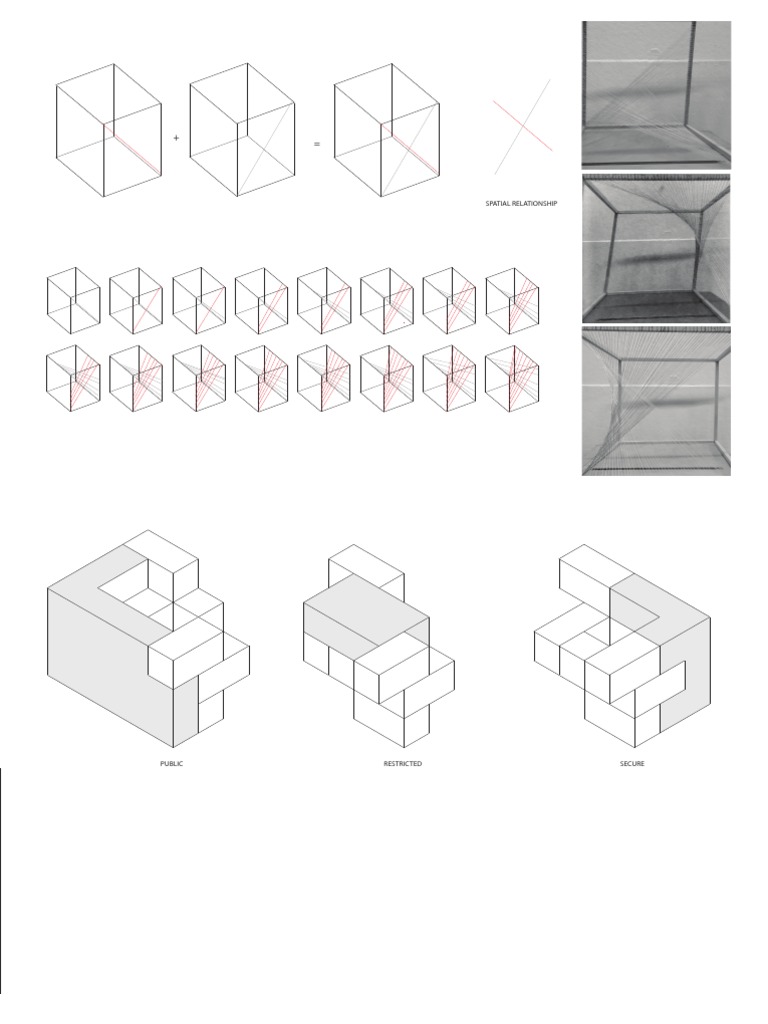 +

=

SPATIAL RELATIONSHIP

PUBLIC

RESTRICTED

SECURE