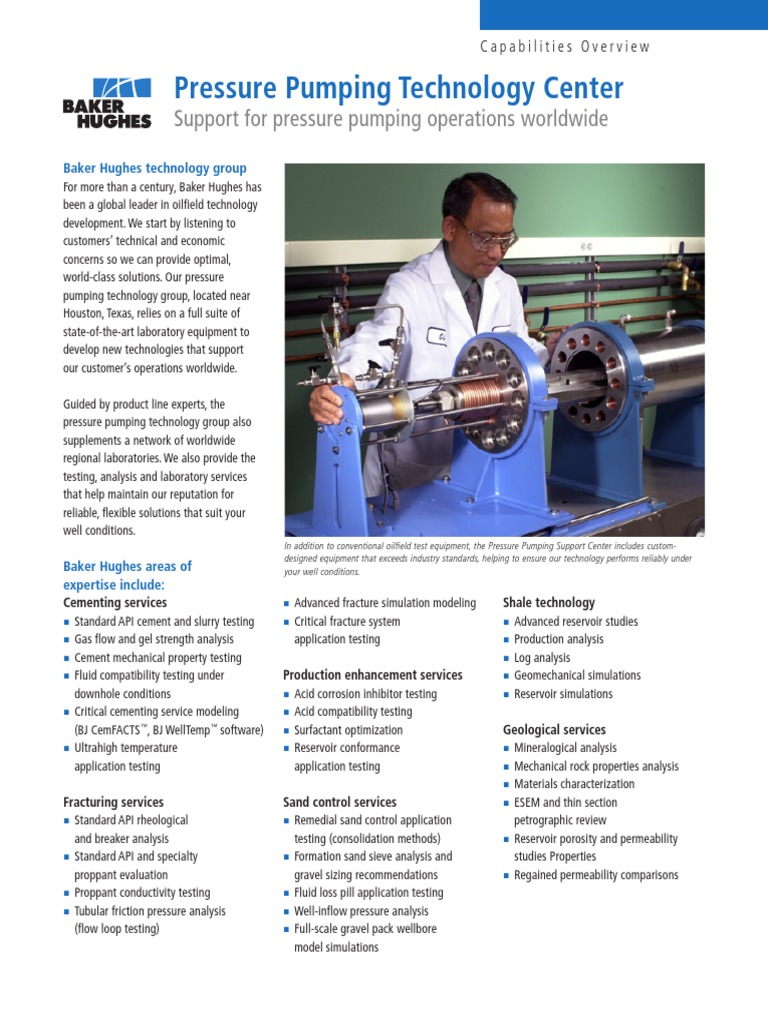 Capabilities Overview

BAKER HUGHES

Pressure Pumping Technology Center

Support for pressure pumping operations worldwide

Baker Hughes technology group

For more than a century, Baker Hughes has been a global leader in oilfield technology development. We start by listening to customers' technical and economic concerns so we can provide optimal, world-class solutions. Our pressure pumping technology group, located near Houston, Texas, relies on a full suite of state-of-the-art laboratory equipment to develop new technologies that support our customer's operations worldwide.

Guided by product line experts, the pressure pumping technology group also supplements a network of worldwide regional laboratories. We also provide the testing, analysis and laboratory services that help maintain our reputation for reliable, flexible solutions that suit your well conditions.

In addition to conventional oilfield test equipment, the Pressure Pumping Support Center includes custom-designed equipment that exceeds industry standards, helping to ensure our technology performs reliably under your well conditions.

Baker Hughes areas of expertise include:

Cementing services
- Standard API cement and slurry testing
- Gas flow and gel strength analysis
- Cement mechanical property testing
- Fluid compatibility testing under downhole conditions
- Critical cementing service modeling (BJ CemFACTS™, BJ WellTemp™ software)
- Ultrahigh temperature application testing

Fracturing services
- Standard API rheological and breaker analysis
- Standard API and specialty proppant evaluation
- Proppant conductivity testing
- Tubular friction pressure analysis (flow loop testing)
- Advanced fracture simulation modeling
- Critical fracture system application testing

Production enhancement services
- Acid corrosion inhibitor testing
- Acid compatibility testing
- Surfactant optimization
- Reservoir conformance application testing

Sand control services
- Remedial sand control application testing (consolidation methods)
- Formation sand sieve analysis and gravel sizing recommendations
- Fluid loss pill application testing
- Well-inflow pressure analysis
- Full-scale gravel pack wellbore model simulations

Shale technology
- Advanced reservoir studies
- Production analysis
- Log analysis
- Geomechanical simulations
- Reservoir simulations

Geological services
- Mineralogical analysis
- Mechanical rock properties analysis
- Materials characterization
- ESEM and thin section petrographic review
- Reservoir porosity and permeability studies Properties
- Regained permeability comparisons