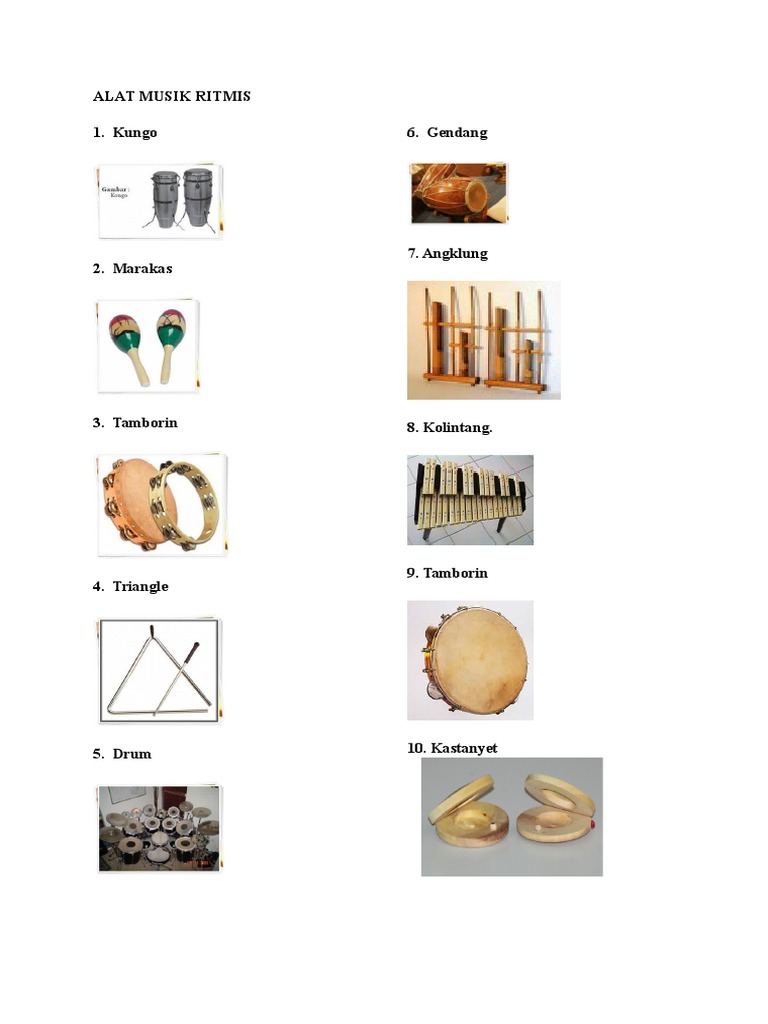 ALAT MUSIK RITMIS

1. Kungo

Gambar : Kongo

2. Marakas

3. Tamborin

4. Triangle

5. Drum

6. Gendang

7. Angklung

8. Kolintang.

9. Tamborin

10. Kastanyet