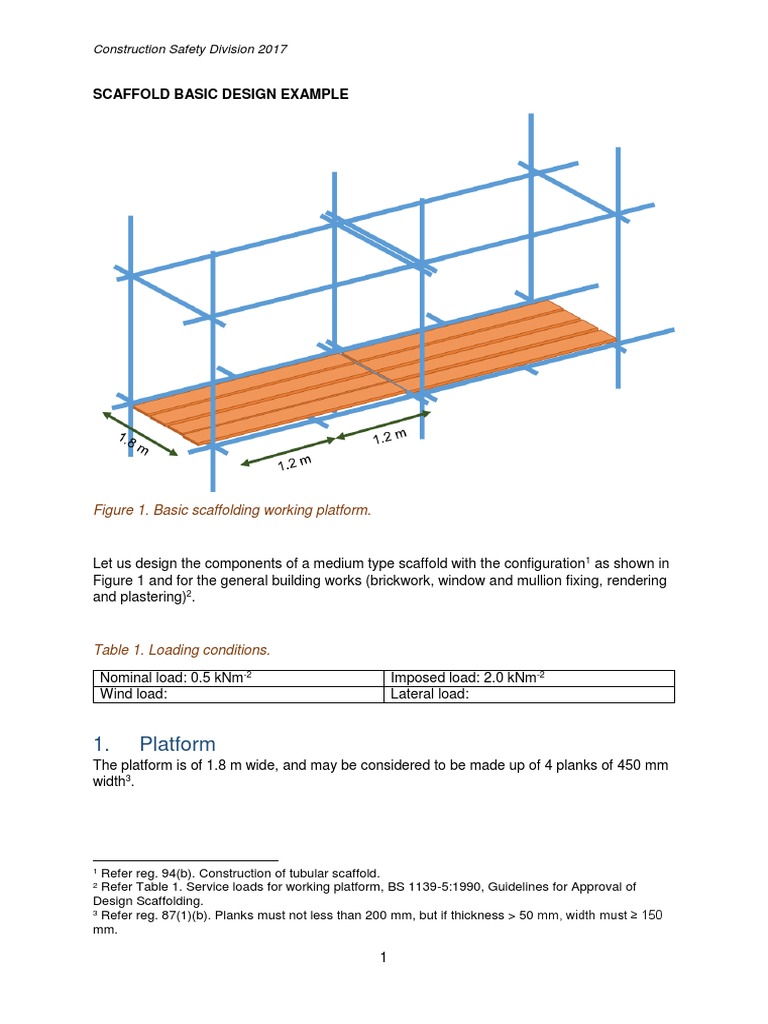 Construction Safety Division 2017

SCAFFOLD BASIC DESIGN EXAMPLE

1.8 m

1.2 m

1.2 m

Figure 1. Basic scaffolding working platform.

Let us design the components of a medium type scaffold with the configuration$^1$ as shown in Figure 1 and for the general building works (brickwork, window and mullion fixing, rendering and plastering)$^2$.

Table 1. Loading conditions.

| Nominal load: 0.5 kNm$^{-2}$ | Imposed load: 2.0 kNm$^{-2}$ |
|---|---|
| Wind load: | Lateral load: |

1. Platform

The platform is of 1.8 m wide, and may be considered to be made up of 4 planks of 450 mm width$^3$.

$^1$ Refer reg. 94(b). Construction of tubular scaffold.
$^2$ Refer Table 1. Service loads for working platform, BS 1139-5:1990, Guidelines for Approval of Design Scaffolding.
$^3$ Refer reg. 87(1)(b). Planks must not less than 200 mm, but if thickness > 50 mm, width must ≥ 150 mm.

1