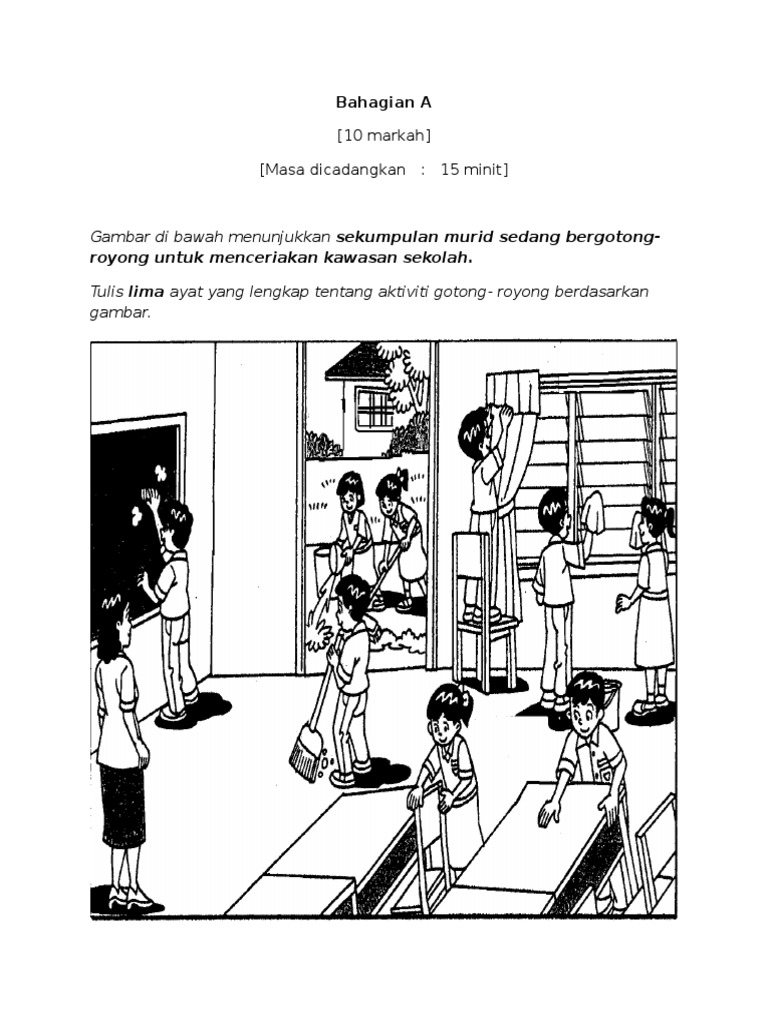 Bahagian A

[10 markah]

[Masa dicadangkan : 15 minit]

Gambar di bawah menunjukkan sekumpulan murid sedang bergotong-royong untuk menceriakan kawasan sekolah.

Tulis lima ayat yang lengkap tentang aktiviti gotong- royong berdasarkan gambar.