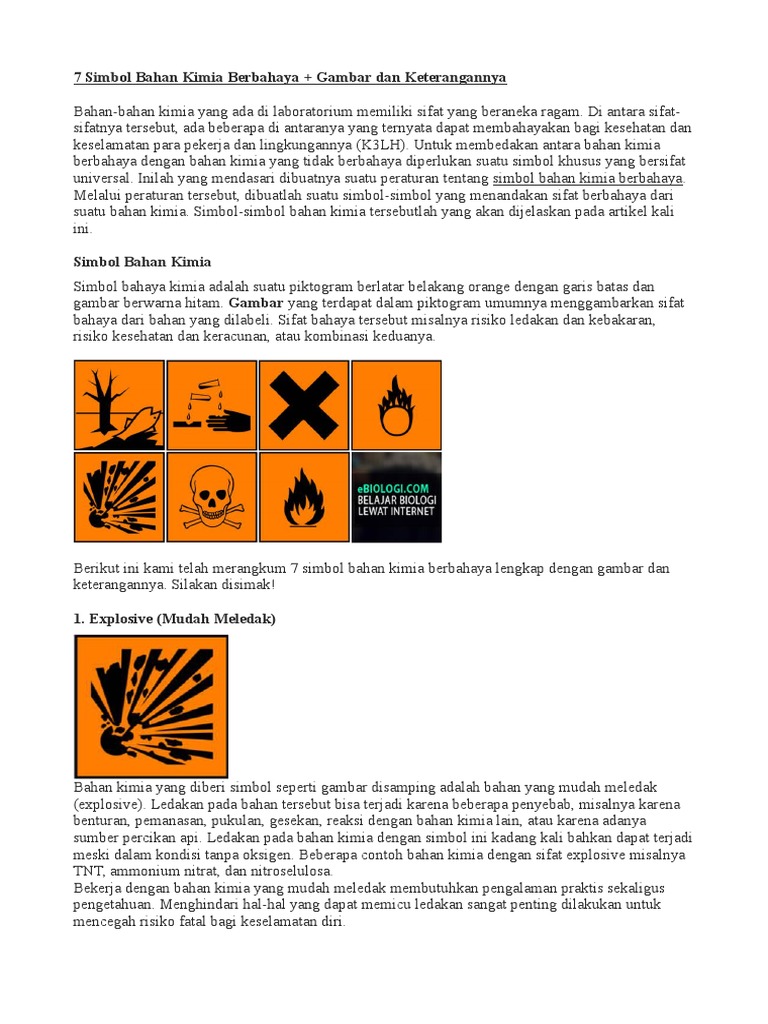 7 Simbol Bahan Kimia Berbahaya + Gambar dan Keterangannya

Bahan-bahan kimia yang ada di laboratorium memiliki sifat yang beraneka ragam. Di antara sifat-sifatnya tersebut, ada beberapa di antaranya yang ternyata dapat membahayakan bagi kesehatan dan keselamatan para pekerja dan lingkungannya (K3LH). Untuk membedakan antara bahan kimia berbahaya dengan bahan kimia yang tidak berbahaya diperlukan suatu simbol khusus yang bersifat universal. Inilah yang mendasari dibuatnya suatu peraturan tentang simbol bahan kimia berbahaya. Melalui peraturan tersebut, dibuatlah suatu simbol-simbol yang menandakan sifat berbahaya dari suatu bahan kimia. Simbol-simbol bahan kimia tersebutlah yang akan dijelaskan pada artikel kali ini.

Simbol Bahan Kimia

Simbol bahaya kimia adalah suatu piktogram berlatar belakang orange dengan garis batas dan gambar berwarna hitam. Gambar yang terdapat dalam piktogram umumnya menggambarkan sifat bahaya dari bahan yang dilabeli. Sifat bahaya tersebut misalnya risiko ledakan dan kebakaran, risiko kesehatan dan keracunan, atau kombinasi keduanya.

eBIOLOGI.COM
BELAJAR BIOLOGI
LEWAT INTERNET

Berikut ini kami telah merangkum 7 simbol bahan kimia berbahaya lengkap dengan gambar dan keterangannya. Silakan disimak!

1. Explosive (Mudah Meledak)

Bahan kimia yang diberi simbol seperti gambar disamping adalah bahan yang mudah meledak (explosive). Ledakan pada bahan tersebut bisa terjadi karena beberapa penyebab, misalnya karena benturan, pemanasan, pukulan, gesekan, reaksi dengan bahan kimia lain, atau karena adanya sumber percikan api. Ledakan pada bahan kimia dengan simbol ini kadang kali bahkan dapat terjadi meski dalam kondisi tanpa oksigen. Beberapa contoh bahan kimia dengan sifat explosive misalnya TNT, ammonium nitrat, dan nitroselulosa.
Bekerja dengan bahan kimia yang mudah meledak membutuhkan pengalaman praktis sekaligus pengetahuan. Menghindari hal-hal yang dapat memicu ledakan sangat penting dilakukan untuk mencegah risiko fatal bagi keselamatan diri.