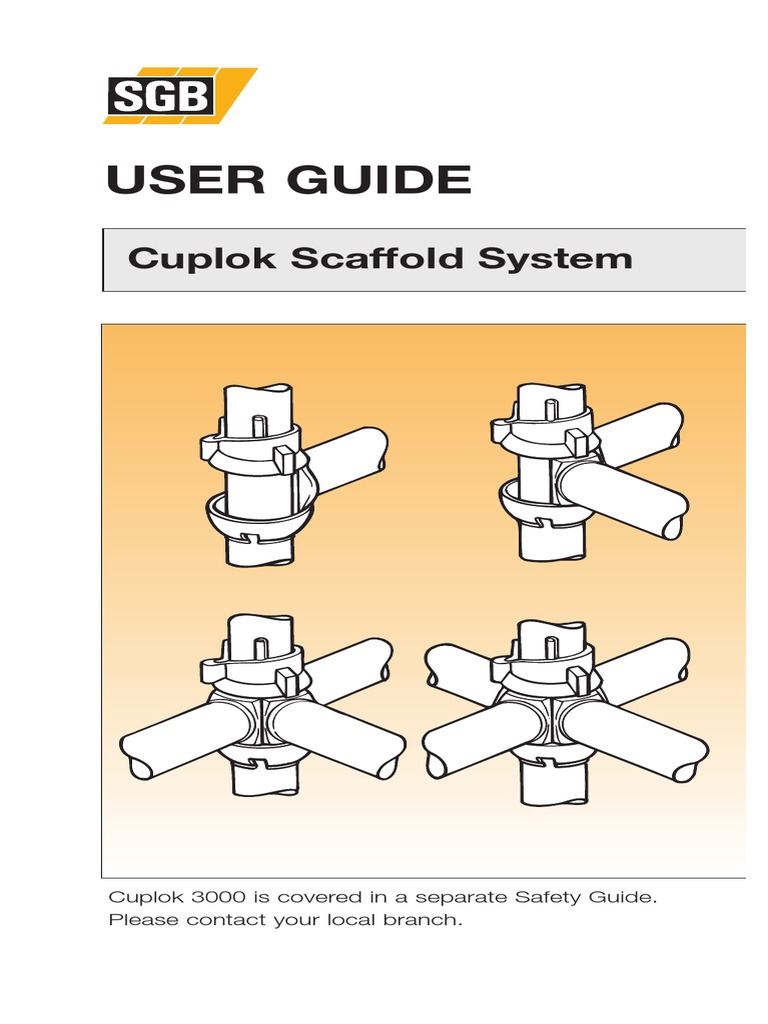 SGB

USER GUIDE

Cuplok Scaffold System

Cuplok 3000 is covered in a separate Safety Guide. Please contact your local branch.