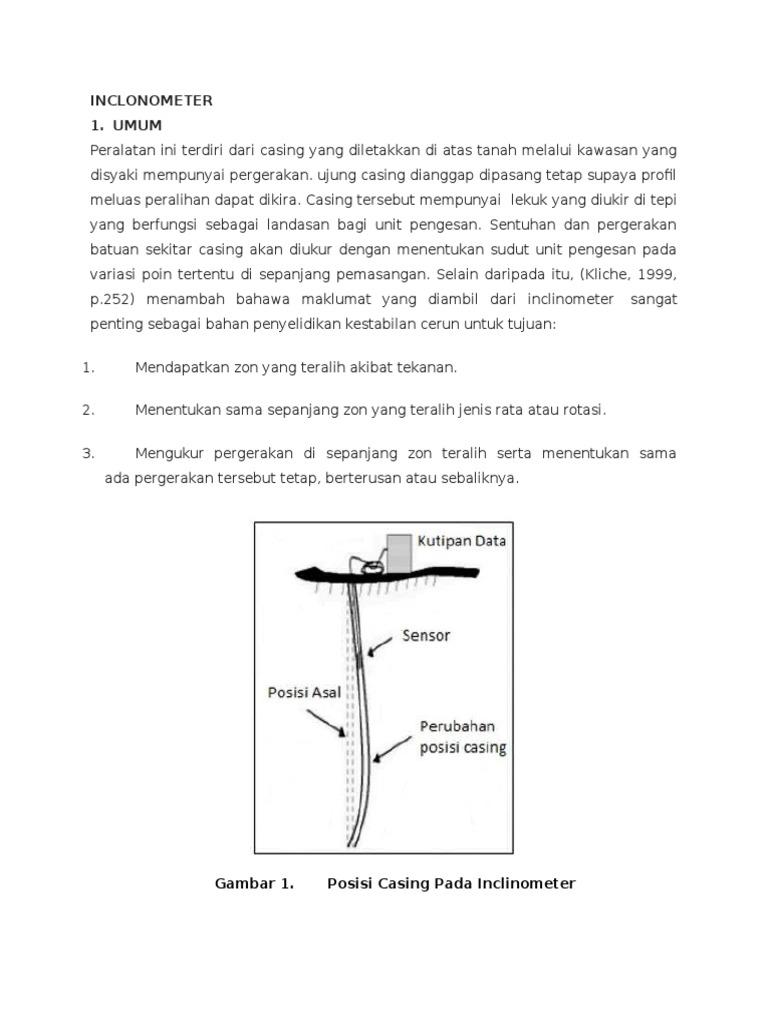 INCLONOMETER

1. UMUM

Peralatan ini terdiri dari casing yang diletakkan di atas tanah melalui kawasan yang disyaki mempunyai pergerakan. ujung casing dianggap dipasang tetap supaya profil meluas peralihan dapat dikira. Casing tersebut mempunyai lekuk yang diukir di tepi yang berfungsi sebagai landasan bagi unit pengesan. Sentuhan dan pergerakan batuan sekitar casing akan diukur dengan menentukan sudut unit pengesan pada variasi poin tertentu di sepanjang pemasangan. Selain daripada itu, (Kliche, 1999, p.252) menambah bahawa maklumat yang diambil dari inclinometer sangat penting sebagai bahan penyelidikan kestabilan cerun untuk tujuan:

1. Mendapatkan zon yang teralih akibat tekanan.

2. Menentukan sama sepanjang zon yang teralih jenis rata atau rotasi.

3. Mengukur pergerakan di sepanjang zon teralih serta menentukan sama ada pergerakan tersebut tetap, berterusan atau sebaliknya.

Kutipan Data

Sensor

Posisi Asal

Perubahan posisi casing

Gambar 1. Posisi Casing Pada Inclinometer