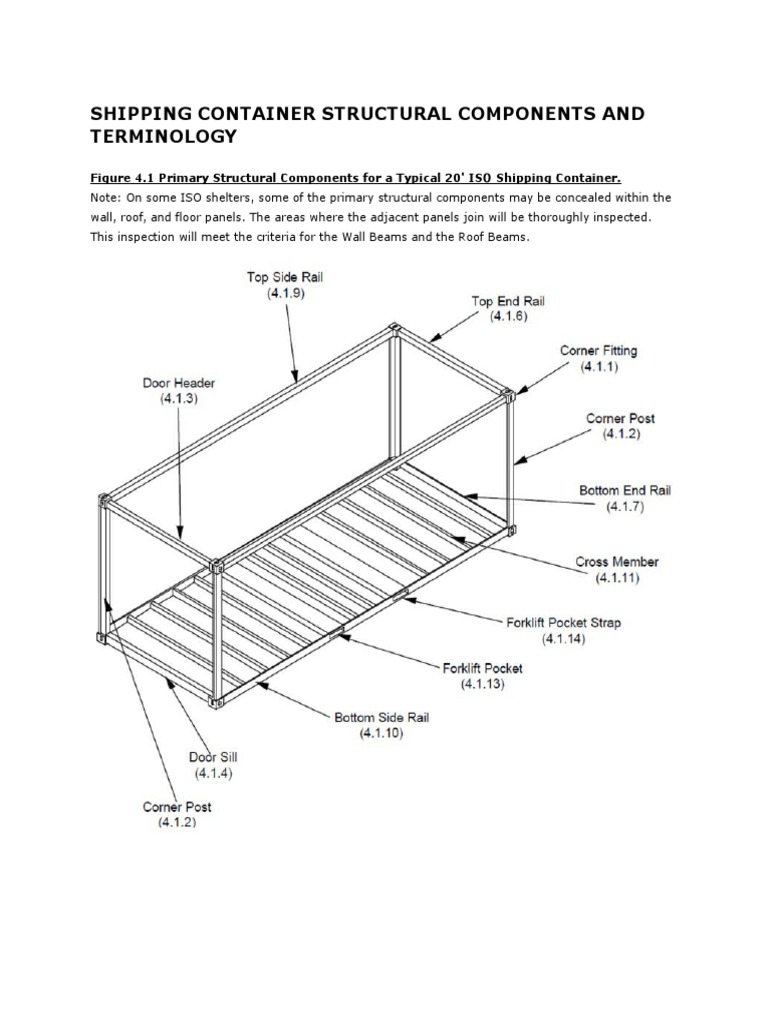 SHIPPING CONTAINER STRUCTURAL COMPONENTS AND TERMINOLOGY

Figure 4.1 Primary Structural Components for a Typical 20' ISO Shipping Container.

Note: On some ISO shelters, some of the primary structural components may be concealed within the wall, roof, and floor panels. The areas where the adjacent panels join will be thoroughly inspected. This inspection will meet the criteria for the Wall Beams and the Roof Beams.

Top Side Rail
(4.1.9)

Top End Rail
(4.1.6)

Corner Fitting
(4.1.1)

Door Header
(4.1.3)

Corner Post
(4.1.2)

Bottom End Rail
(4.1.7)

Cross Member
(4.1.11)

Forklift Pocket Strap
(4.1.14)

Forklift Pocket
(4.1.13)

Bottom Side Rail
(4.1.10)

Door Sill
(4.1.4)

Corner Post
(4.1.2)