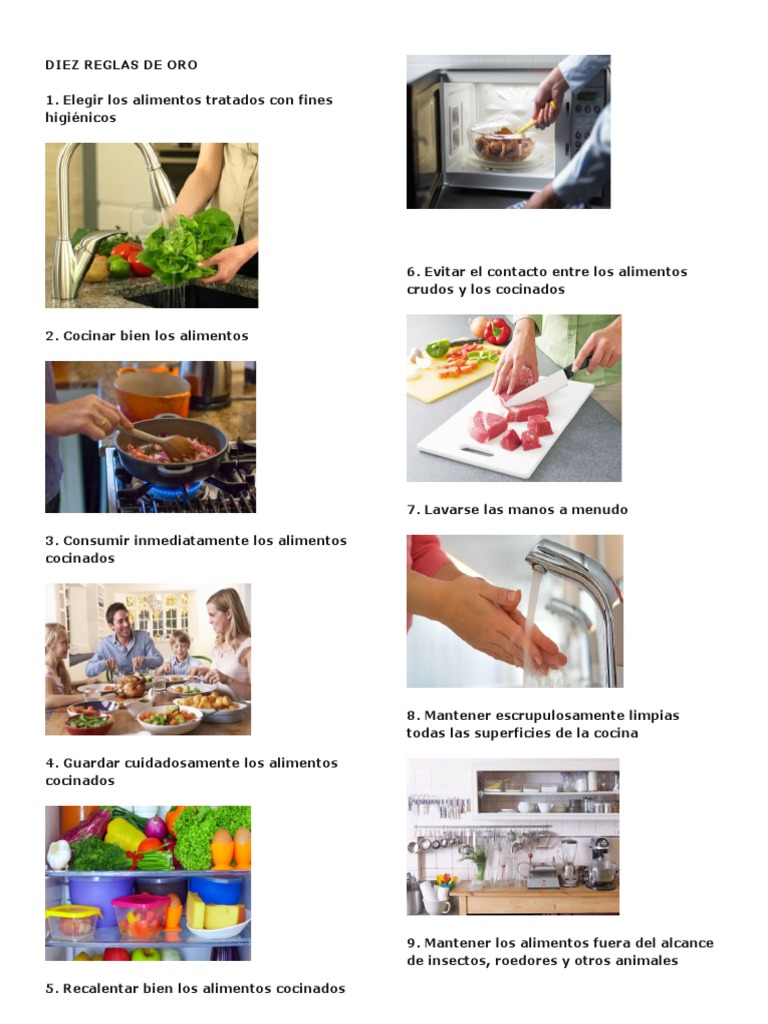 DIEZ REGLAS DE ORO

1. Elegir los alimentos tratados con fines higiénicos

2. Cocinar bien los alimentos

3. Consumir inmediatamente los alimentos cocinados

4. Guardar cuidadosamente los alimentos cocinados

5. Recalentar bien los alimentos cocinados

6. Evitar el contacto entre los alimentos crudos y los cocinados

7. Lavarse las manos a menudo

8. Mantener escrupulosamente limpias todas las superficies de la cocina

9. Mantener los alimentos fuera del alcance de insectos, roedores y otros animales