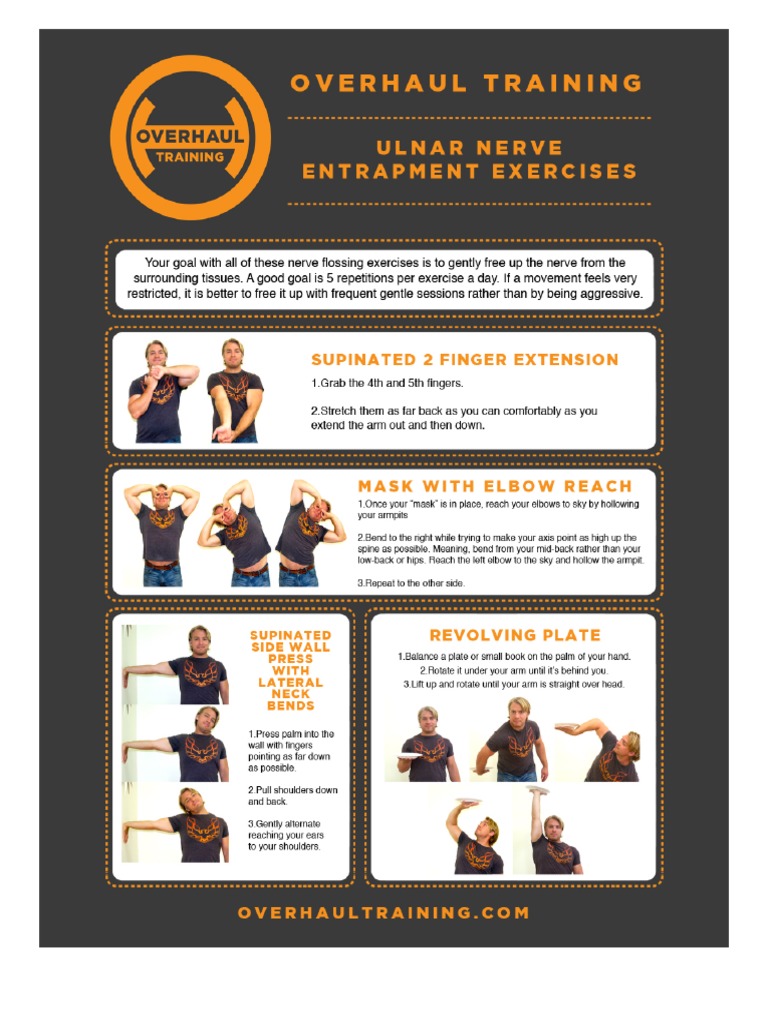 OVERHAUL TRAINING

OVERHAUL TRAINING

ULNAR NERVE ENTRAPMENT EXERCISES

Your goal with all of these nerve flossing exercises is to gently free up the nerve from the surrounding tissues. A good goal is 5 repetitions per exercise a day. If a movement feels very restricted, it is better to free it up with frequent gentle sessions rather than by being aggressive.

SUPINATED 2 FINGER EXTENSION

1.Grab the 4th and 5th fingers.

2.Stretch them as far back as you can comfortably as you extend the arm out and then down.

MASK WITH ELBOW REACH

1.Once your "mask" is in place, reach your elbows to sky by hollowing your armpits

2.Bend to the right while trying to make your axis point as high up the spine as possible. Meaning, bend from your mid-back rather than your low-back or hips. Reach the left elbow to the sky and hollow the armpit.

3.Repeat to the other side.

SUPINATED SIDE WALL PRESS WITH LATERAL NECK BENDS

1.Press palm into the wall with fingers pointing as far down as possible.

2.Pull shoulders down and back.

3.Gently alternate reaching your ears to your shoulders.

REVOLVING PLATE

1.Balance a plate or small book on the palm of your hand.
2.Rotate it under your arm until it's behind you.
3.Lift up and rotate until your arm is straight over head.

OVERHAULTRAINING.COM