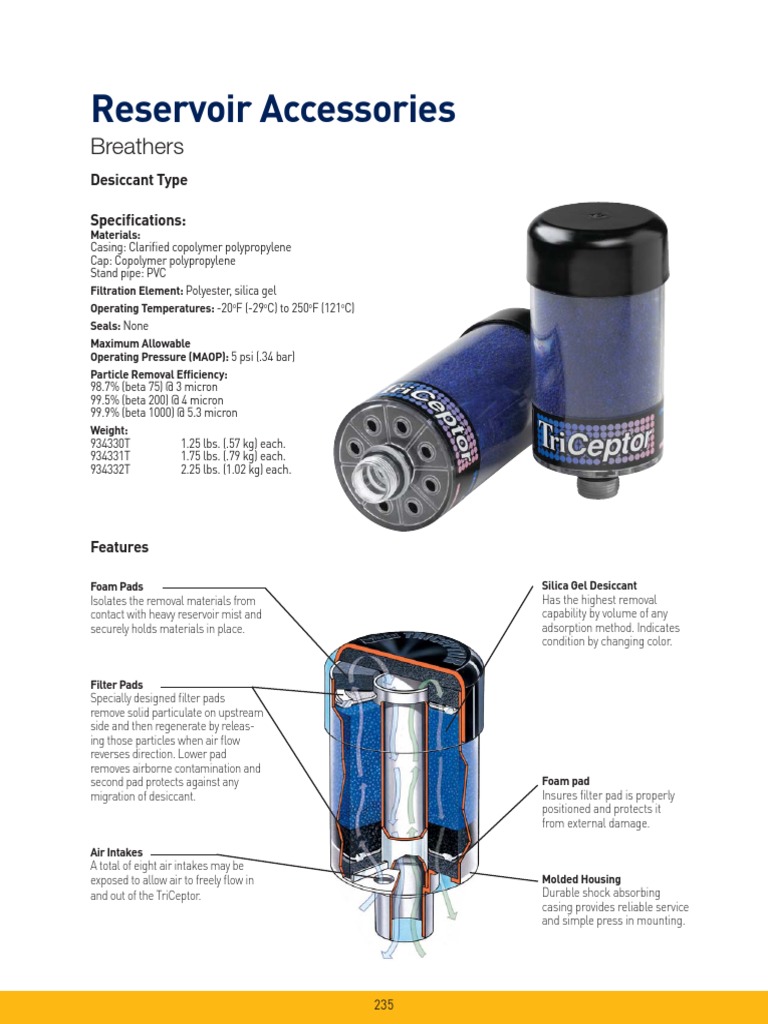 Reservoir Accessories

Breathers

Desiccant Type

Specifications:
Materials:
Casing: Clarified copolymer polypropylene
Cap: Copolymer polypropylene
Stand pipe: PVC

Filtration Element: Polyester, silica gel

Operating Temperatures: -20°F (-29°C) to 250°F (121°C)

Seals: None

Maximum Allowable
Operating Pressure (MAOP): 5 psi (.34 bar)

Particle Removal Efficiency:
98.7% (beta 75) @ 3 micron
99.5% (beta 200) @ 4 micron
99.9% (beta 1000) @ 5.3 micron

Weight:
934330T 1.25 lbs. (.57 kg) each.
934331T 1.75 lbs. (.79 kg) each.
934332T 2.25 lbs. (1.02 kg) each.

TriCeptor

TriCeptor

Features

Foam Pads
Isolates the removal materials from contact with heavy reservoir mist and securely holds materials in place.

Filter Pads
Specially designed filter pads remove solid particulate on upstream side and then regenerate by releasing those particles when air flow reverses direction. Lower pad removes airborne contamination and second pad protects against any migration of desiccant.

Air Intakes
A total of eight air intakes may be exposed to allow air to freely flow in and out of the TriCeptor.

Silica Gel Desiccant
Has the highest removal capability by volume of any adsorption method. Indicates condition by changing color.

Foam pad
Insures filter pad is properly positioned and protects it from external damage.

Molded Housing
Durable shock absorbing casing provides reliable service and simple press in mounting.

235