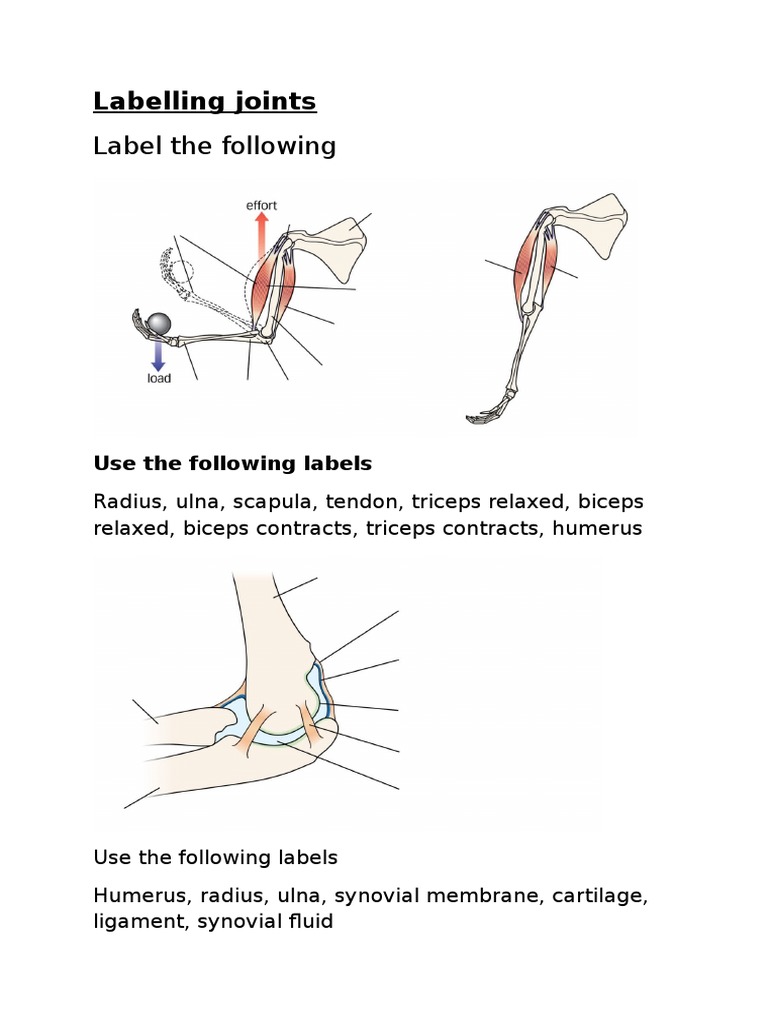 Labelling joints

Label the following

effort

load

Use the following labels

Radius, ulna, scapula, tendon, triceps relaxed, biceps relaxed, biceps contracts, triceps contracts, humerus

Use the following labels

Humerus, radius, ulna, synovial membrane, cartilage, ligament, synovial fluid