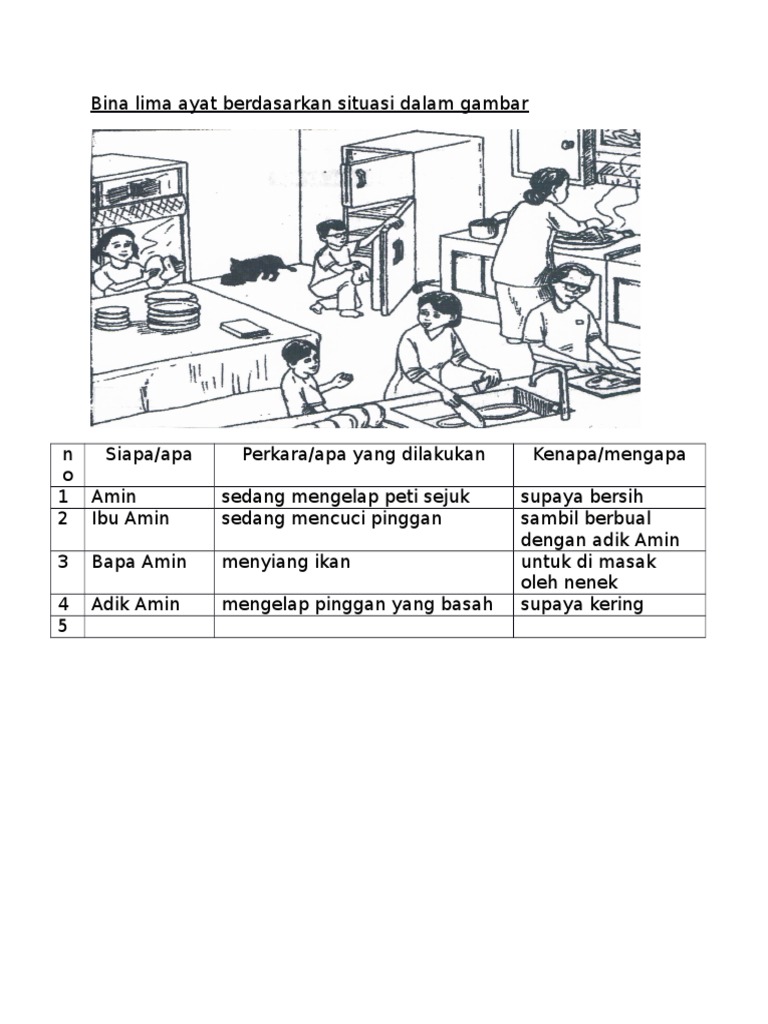 Bina lima ayat berdasarkan situasi dalam gambar

| no | Siapa/apa | Perkara/apa yang dilakukan | Kenapa/mengapa |
|---|---|---|---|
| 1 | Amin | sedang mengelap peti sejuk | supaya bersih |
| 2 | Ibu Amin | sedang mencuci pinggan | sambil berbual dengan adik Amin |
| 3 | Bapa Amin | menyiang ikan | untuk di masak oleh nenek |
| 4 | Adik Amin | mengelap pinggan yang basah | supaya kering |
| 5 | | | |