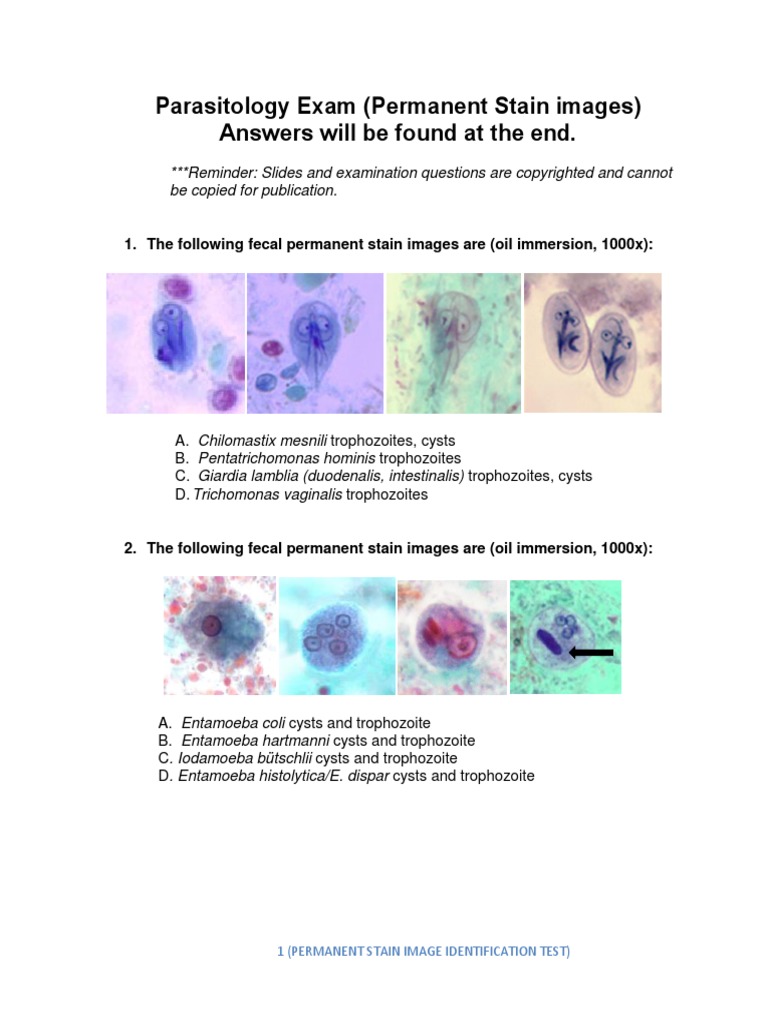 Parasitology Exam (Permanent Stain images)
Answers will be found at the end.

***Reminder: Slides and examination questions are copyrighted and cannot be copied for publication.

1. The following fecal permanent stain images are (oil immersion, 1000x):

A. Chilomastix mesnili trophozoites, cysts
B. Pentatrichomonas hominis trophozoites
C. Giardia lamblia (duodenalis, intestinalis) trophozoites, cysts
D. Trichomonas vaginalis trophozoites

2. The following fecal permanent stain images are (oil immersion, 1000x):

A. Entamoeba coli cysts and trophozoite
B. Entamoeba hartmanni cysts and trophozoite
C. Iodamoeba bütschlii cysts and trophozoite
D. Entamoeba histolytica/E. dispar cysts and trophozoite

1 (PERMANENT STAIN IMAGE IDENTIFICATION TEST)