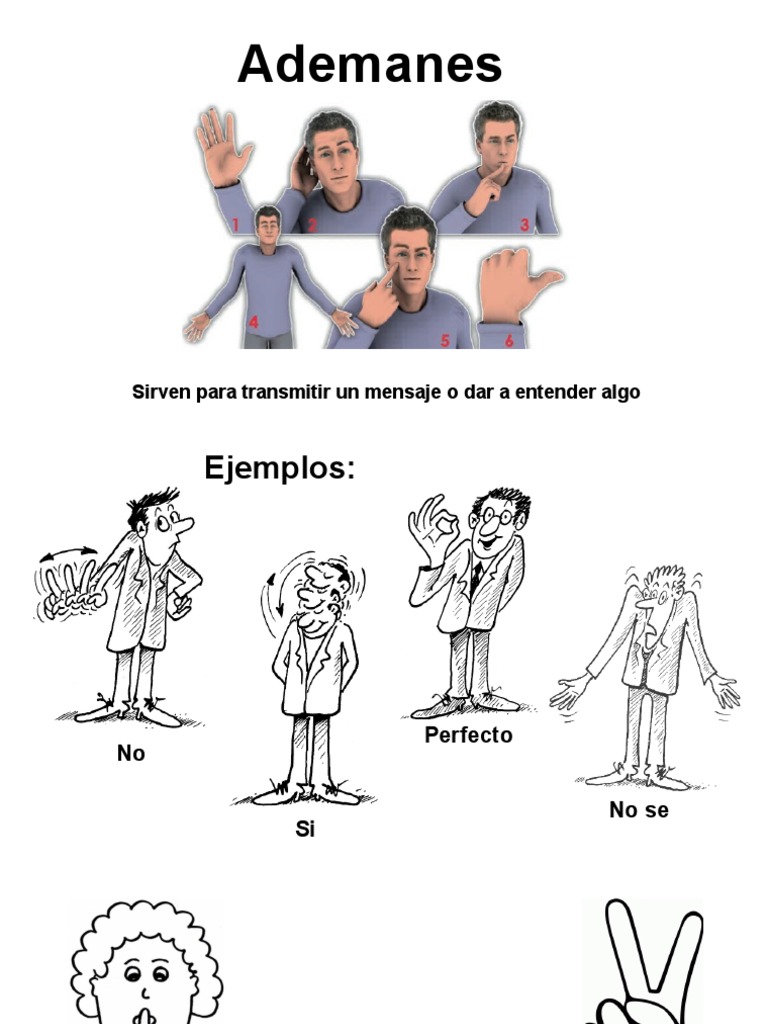 Ademanes

1 2 3

4 5 6

Sirven para transmitir un mensaje o dar a entender algo

Ejemplos:

No

Si

Perfecto

No se