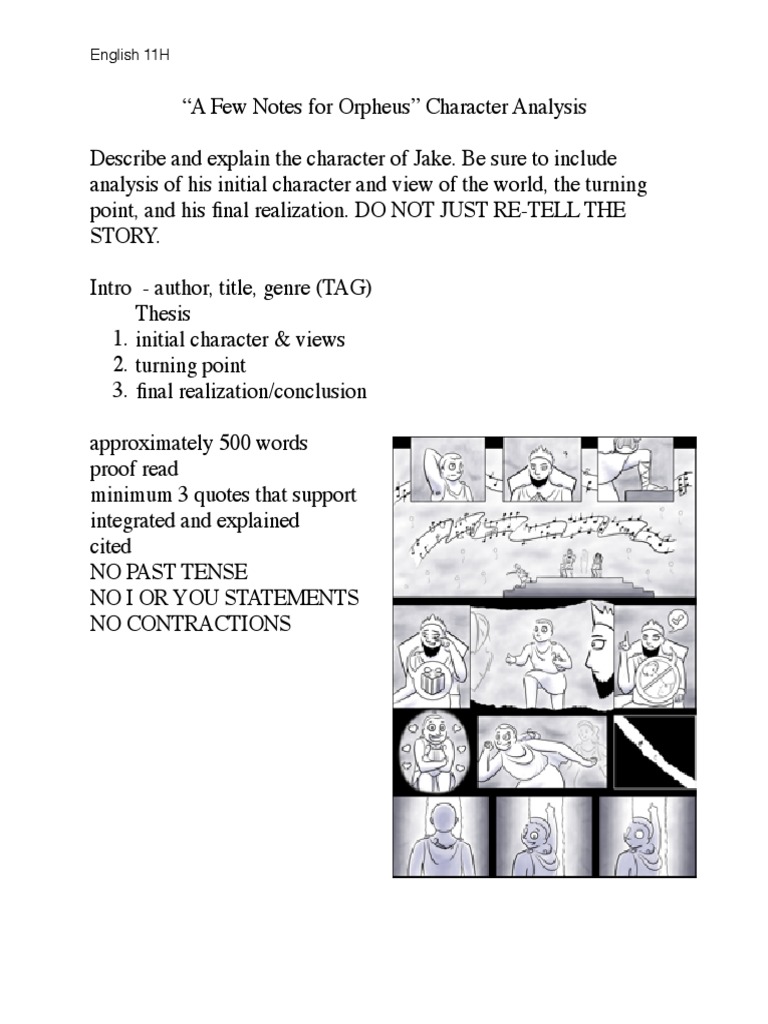 English 11H

“A Few Notes for Orpheus” Character Analysis

Describe and explain the character of Jake. Be sure to include analysis of his initial character and view of the world, the turning point, and his final realization. DO NOT JUST RE-TELL THE STORY.

Intro - author, title, genre (TAG)
Thesis
1. initial character & views
2. turning point
3. final realization/conclusion

approximately 500 words
proof read
minimum 3 quotes that support
integrated and explained
cited
NO PAST TENSE
NO I OR YOU STATEMENTS
NO CONTRACTIONS