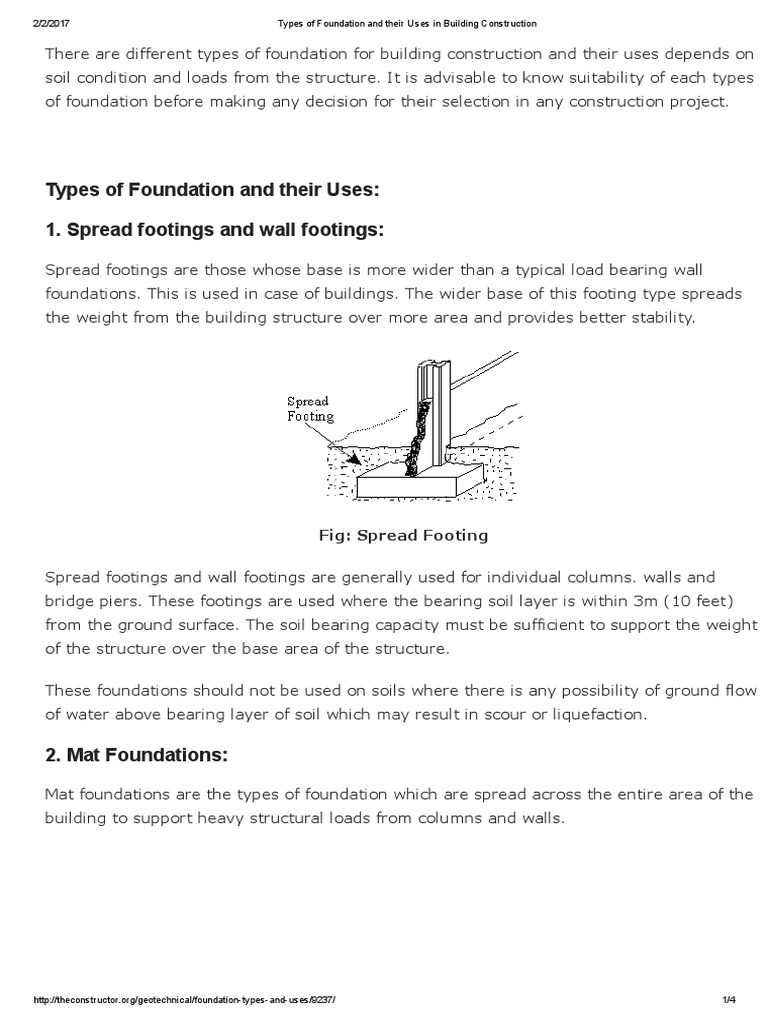 2/2/2017 Types of Foundation and their Uses in Building Construction

There are different types of foundation for building construction and their uses depends on soil condition and loads from the structure. It is advisable to know suitability of each types of foundation before making any decision for their selection in any construction project.

Types of Foundation and their Uses:

1. Spread footings and wall footings:

Spread footings are those whose base is more wider than a typical load bearing wall foundations. This is used in case of buildings. The wider base of this footing type spreads the weight from the building structure over more area and provides better stability.

Spread Footing

Fig: Spread Footing

Spread footings and wall footings are generally used for individual columns. walls and bridge piers. These footings are used where the bearing soil layer is within 3m (10 feet) from the ground surface. The soil bearing capacity must be sufficient to support the weight of the structure over the base area of the structure.

These foundations should not be used on soils where there is any possibility of ground flow of water above bearing layer of soil which may result in scour or liquefaction.

2. Mat Foundations:

Mat foundations are the types of foundation which are spread across the entire area of the building to support heavy structural loads from columns and walls.

http://theconstructor.org/geotechnical/foundation-types-and-uses/9237/ 1/4