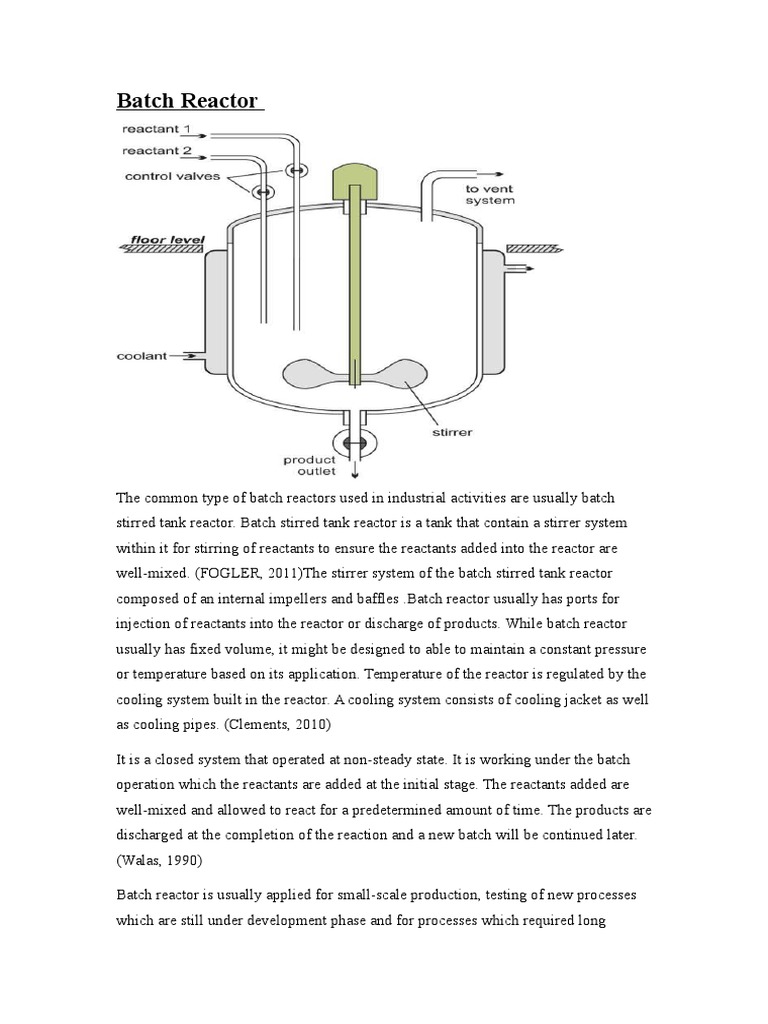 Batch Reactor

reactant 1
reactant 2
control valves
to vent system
floor level
coolant
stirrer
product outlet

The common type of batch reactors used in industrial activities are usually batch stirred tank reactor. Batch stirred tank reactor is a tank that contain a stirrer system within it for stirring of reactants to ensure the reactants added into the reactor are well-mixed. (FOGLER, 2011)The stirrer system of the batch stirred tank reactor composed of an internal impellers and baffles .Batch reactor usually has ports for injection of reactants into the reactor or discharge of products. While batch reactor usually has fixed volume, it might be designed to able to maintain a constant pressure or temperature based on its application. Temperature of the reactor is regulated by the cooling system built in the reactor. A cooling system consists of cooling jacket as well as cooling pipes. (Clements, 2010)

It is a closed system that operated at non-steady state. It is working under the batch operation which the reactants are added at the initial stage. The reactants added are well-mixed and allowed to react for a predetermined amount of time. The products are discharged at the completion of the reaction and a new batch will be continued later. (Walas, 1990)

Batch reactor is usually applied for small-scale production, testing of new processes which are still under development phase and for processes which required long