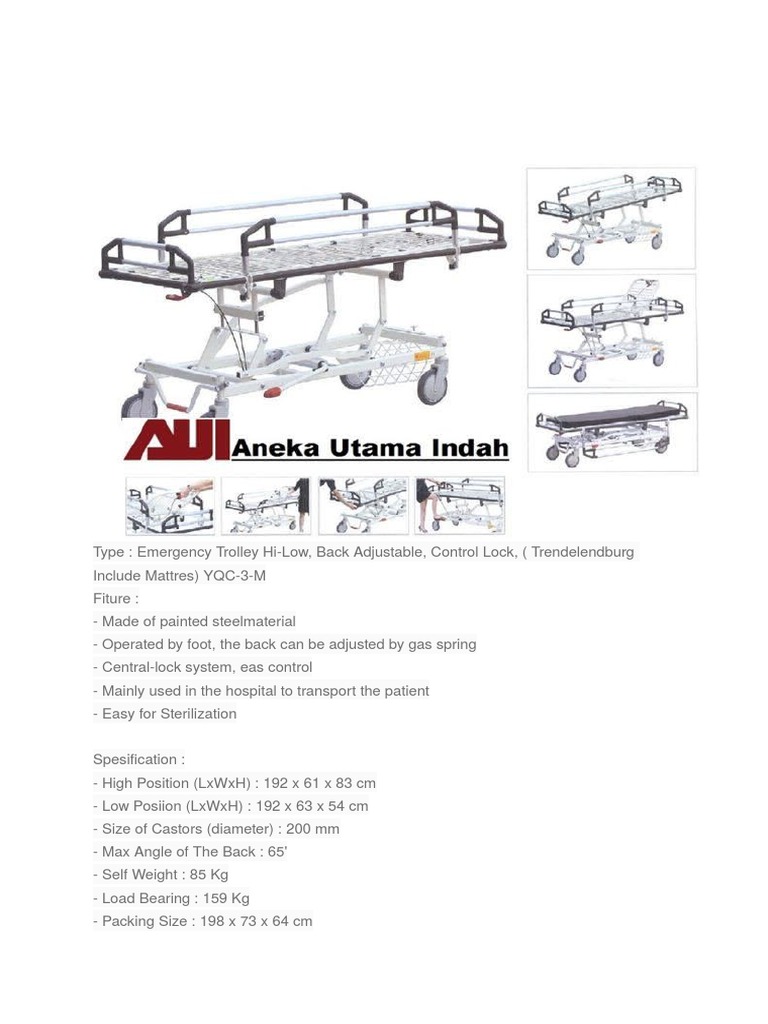 AUI Aneka Utama Indah

Type : Emergency Trolley Hi-Low, Back Adjustable, Control Lock, ( Trendelendburg Include Mattres) YQC-3-M
Fiture :
- Made of painted steelmaterial
- Operated by foot, the back can be adjusted by gas spring
- Central-lock system, eas control
- Mainly used in the hospital to transport the patient
- Easy for Sterilization

Spesification :
- High Position (LxWxH) : 192 x 61 x 83 cm
- Low Posiion (LxWxH) : 192 x 63 x 54 cm
- Size of Castors (diameter) : 200 mm
- Max Angle of The Back : 65'
- Self Weight : 85 Kg
- Load Bearing : 159 Kg
- Packing Size : 198 x 73 x 64 cm