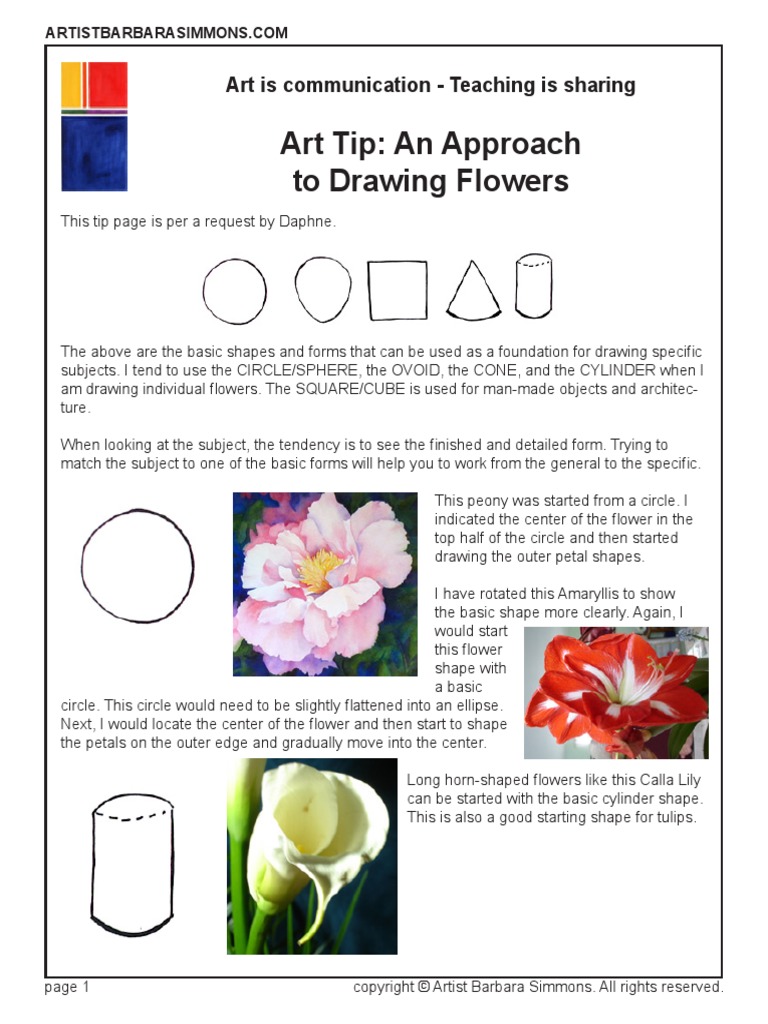 ARTISTBARBARASIMMONS.COM

Art is communication - Teaching is sharing

Art Tip: An Approach to Drawing Flowers

This tip page is per a request by Daphne.

The above are the basic shapes and forms that can be used as a foundation for drawing specific subjects. I tend to use the CIRCLE/SPHERE, the OVOID, the CONE, and the CYLINDER when I am drawing individual flowers. The SQUARE/CUBE is used for man-made objects and architecture.

When looking at the subject, the tendency is to see the finished and detailed form. Trying to match the subject to one of the basic forms will help you to work from the general to the specific.

This peony was started from a circle. I indicated the center of the flower in the top half of the circle and then started drawing the outer petal shapes.

I have rotated this Amaryllis to show the basic shape more clearly. Again, I would start this flower shape with a basic circle. This circle would need to be slightly flattened into an ellipse. Next, I would locate the center of the flower and then start to shape the petals on the outer edge and gradually move into the center.

Long horn-shaped flowers like this Calla Lily can be started with the basic cylinder shape. This is also a good starting shape for tulips.

page 1

copyright © Artist Barbara Simmons. All rights reserved.