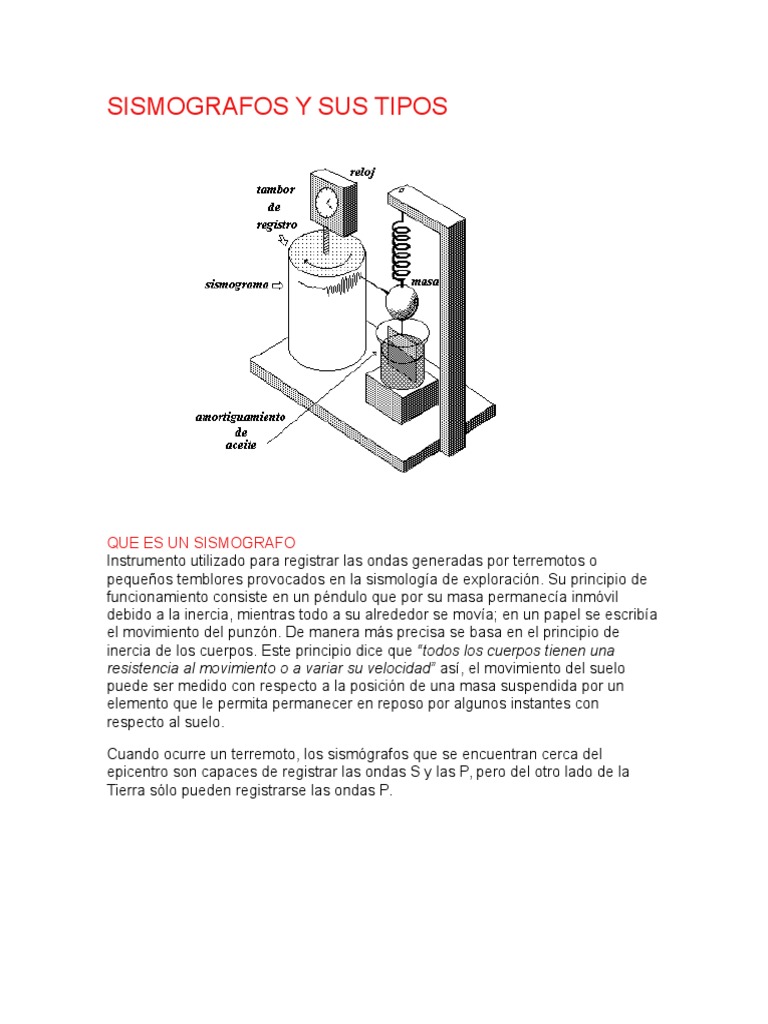 SISMOGRAFOS Y SUS TIPOS

reloj

tambor de registro

sismograma

masa

amortiguamiento de aceite

QUE ES UN SISMOGRAFO
Instrumento utilizado para registrar las ondas generadas por terremotos o pequeños temblores provocados en la sismología de exploración. Su principio de funcionamiento consiste en un péndulo que por su masa permanecía inmóvil debido a la inercia, mientras todo a su alrededor se movía; en un papel se escribía el movimiento del punzón. De manera más precisa se basa en el principio de inercia de los cuerpos. Este principio dice que "todos los cuerpos tienen una resistencia al movimiento o a variar su velocidad" así, el movimiento del suelo puede ser medido con respecto a la posición de una masa suspendida por un elemento que le permita permanecer en reposo por algunos instantes con respecto al suelo.

Cuando ocurre un terremoto, los sismógrafos que se encuentran cerca del epicentro son capaces de registrar las ondas S y las P, pero del otro lado de la Tierra sólo pueden registrarse las ondas P.