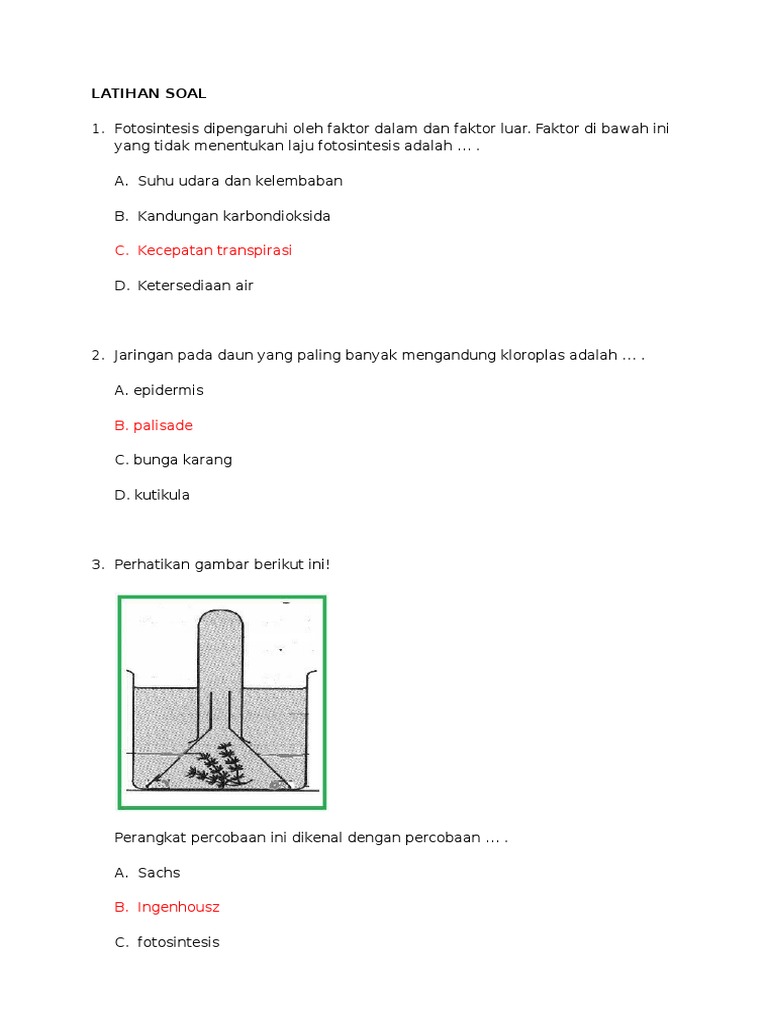 LATIHAN SOAL

1. Fotosintesis dipengaruhi oleh faktor dalam dan faktor luar. Faktor di bawah ini yang tidak menentukan laju fotosintesis adalah ... .

A. Suhu udara dan kelembaban

B. Kandungan karbondioksida

C. Kecepatan transpirasi

D. Ketersediaan air

2. Jaringan pada daun yang paling banyak mengandung kloroplas adalah ... .

A. epidermis

B. palisade

C. bunga karang

D. kutikula

3. Perhatikan gambar berikut ini!

Perangkat percobaan ini dikenal dengan percobaan ... .

A. Sachs

B. Ingenhousz

C. fotosintesis