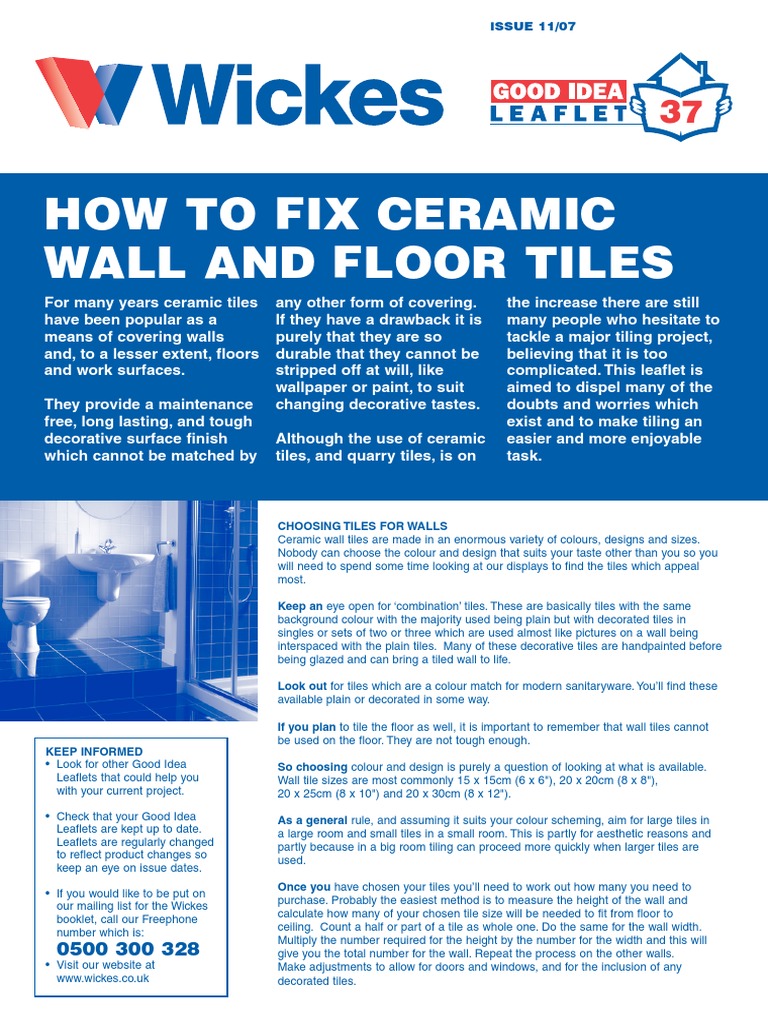 ISSUE 11/07

Wickes

GOOD IDEA LEAFLET 37

HOW TO FIX CERAMIC WALL AND FLOOR TILES

For many years ceramic tiles have been popular as a means of covering walls and, to a lesser extent, floors and work surfaces.

They provide a maintenance free, long lasting, and tough decorative surface finish which cannot be matched by any other form of covering. If they have a drawback it is purely that they are so durable that they cannot be stripped off at will, like wallpaper or paint, to suit changing decorative tastes.

Although the use of ceramic tiles, and quarry tiles, is on the increase there are still many people who hesitate to tackle a major tiling project, believing that it is too complicated. This leaflet is aimed to dispel many of the doubts and worries which exist and to make tiling an easier and more enjoyable task.

KEEP INFORMED
• Look for other Good Idea Leaflets that could help you with your current project.

• Check that your Good Idea Leaflets are kept up to date. Leaflets are regularly changed to reflect product changes so keep an eye on issue dates.

• If you would like to be put on our mailing list for the Wickes booklet, call our Freephone number which is:
0500 300 328
• Visit our website at www.wickes.co.uk

CHOOSING TILES FOR WALLS
Ceramic wall tiles are made in an enormous variety of colours, designs and sizes. Nobody can choose the colour and design that suits your taste other than you so you will need to spend some time looking at our displays to find the tiles which appeal most.

Keep an eye open for 'combination' tiles. These are basically tiles with the same background colour with the majority used being plain but with decorated tiles in singles or sets of two or three which are used almost like pictures on a wall being interspaced with the plain tiles. Many of these decorative tiles are handpainted before being glazed and can bring a tiled wall to life.

Look out for tiles which are a colour match for modern sanitaryware. You'll find these available plain or decorated in some way.

If you plan to tile the floor as well, it is important to remember that wall tiles cannot be used on the floor. They are not tough enough.

So choosing colour and design is purely a question of looking at what is available. Wall tile sizes are most commonly 15 x 15cm (6 x 6"), 20 x 20cm (8 x 8"), 20 x 25cm (8 x 10") and 20 x 30cm (8 x 12").

As a general rule, and assuming it suits your colour scheming, aim for large tiles in a large room and small tiles in a small room. This is partly for aesthetic reasons and partly because in a big room tiling can proceed more quickly when larger tiles are used.

Once you have chosen your tiles you'll need to work out how many you need to purchase. Probably the easiest method is to measure the height of the wall and calculate how many of your chosen tile size will be needed to fit from floor to ceiling. Count a half or part of a tile as whole one. Do the same for the wall width. Multiply the number required for the height by the number for the width and this will give you the total number for the wall. Repeat the process on the other walls. Make adjustments to allow for doors and windows, and for the inclusion of any decorated tiles.