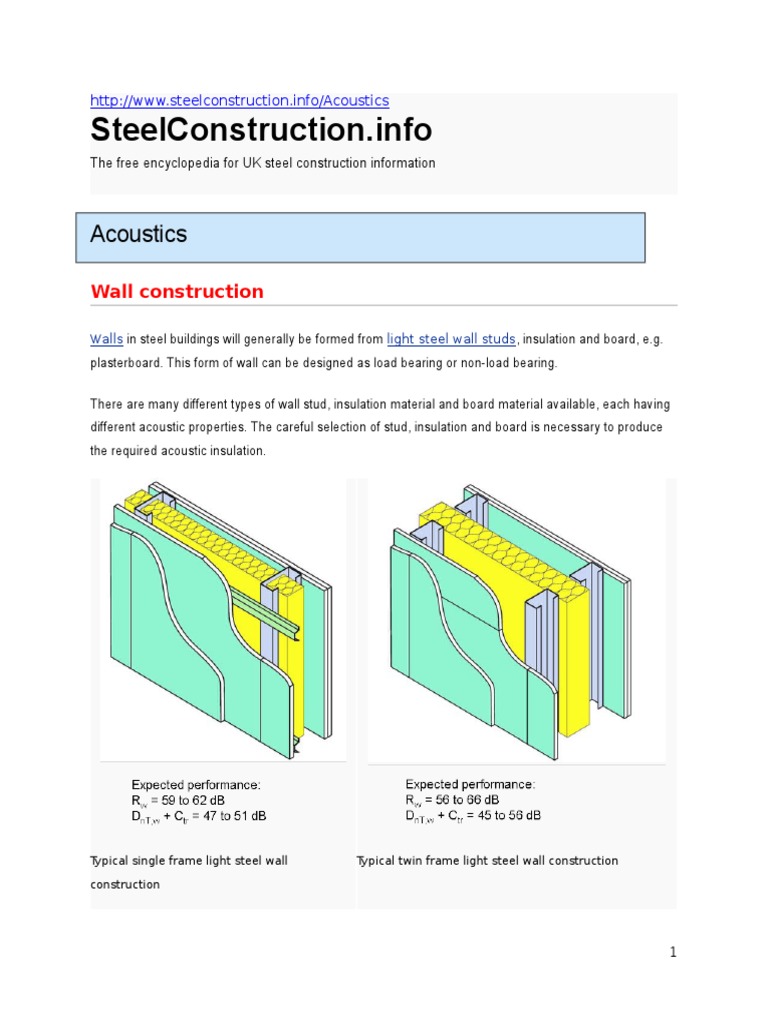 http://www.steelconstruction.info/Acoustics

SteelConstruction.info

The free encyclopedia for UK steel construction information

Acoustics

Wall construction

Walls in steel buildings will generally be formed from light steel wall studs, insulation and board, e.g. plasterboard. This form of wall can be designed as load bearing or non-load bearing.

There are many different types of wall stud, insulation material and board material available, each having different acoustic properties. The careful selection of stud, insulation and board is necessary to produce the required acoustic insulation.

Expected performance:
$R_w$ = 59 to 62 dB
$D_{nT,w} + C_{tr}$ = 47 to 51 dB

Typical single frame light steel wall construction

Expected performance:
$R_w$ = 56 to 66 dB
$D_{nT,w} + C_{tr}$ = 45 to 56 dB

Typical twin frame light steel wall construction

1