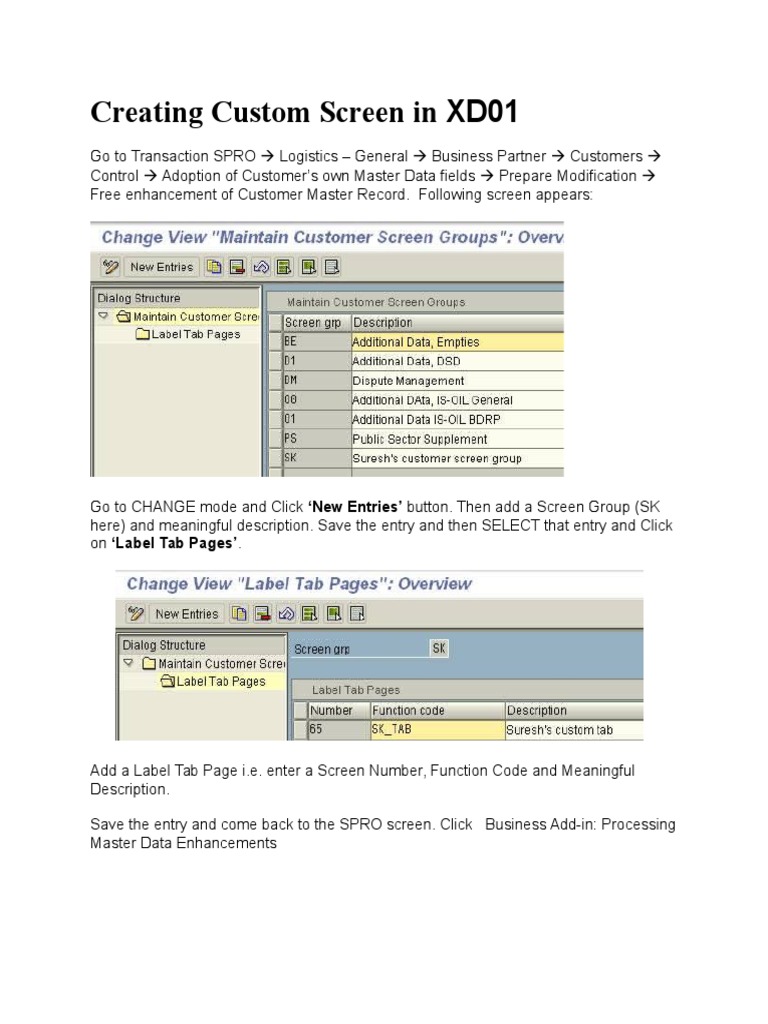 Creating Custom Screen in XD01

Go to Transaction SPRO → Logistics – General → Business Partner → Customers → Control → Adoption of Customer's own Master Data fields → Prepare Modification → Free enhancement of Customer Master Record. Following screen appears:

Change View "Maintain Customer Screen Groups": Overv

New Entries

Dialog Structure
Maintain Customer Scre
Label Tab Pages

Maintain Customer Screen Groups

| Screen grp | Description |
|---|---|
| BE | Additional Data, Empties |
| D1 | Additional Data, DSD |
| DM | Dispute Management |
| O0 | Additional DAta, IS-OIL General |
| O1 | Additional Data IS-OIL BDRP |
| PS | Public Sector Supplement |
| SK | Suresh's customer screen group |

Go to CHANGE mode and Click 'New Entries' button. Then add a Screen Group (SK here) and meaningful description. Save the entry and then SELECT that entry and Click on 'Label Tab Pages'.

Change View "Label Tab Pages": Overview

New Entries

Dialog Structure
Maintain Customer Scre
Label Tab Pages

Screen grp SK

Label Tab Pages

| Number | Function code | Description |
|---|---|---|
| 65 | SK_TAB | Suresh's custom tab |

Add a Label Tab Page i.e. enter a Screen Number, Function Code and Meaningful Description.

Save the entry and come back to the SPRO screen. Click Business Add-in: Processing Master Data Enhancements