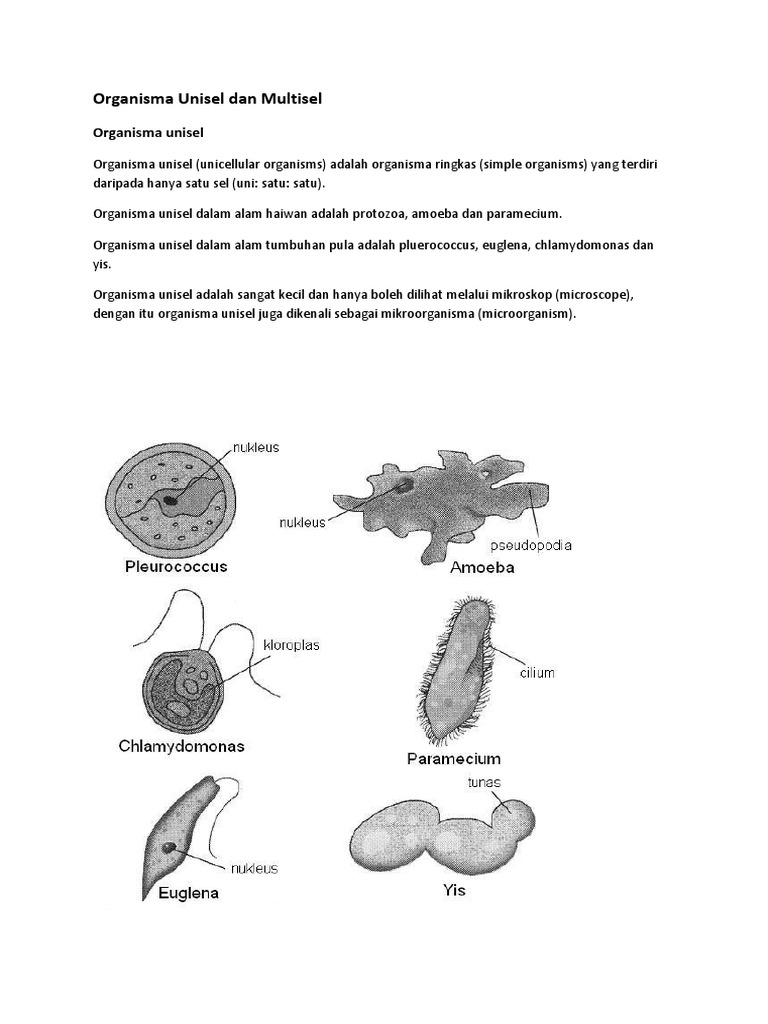 Organisma Unisel dan Multisel

Organisma unisel

Organisma unisel (unicellular organisms) adalah organisma ringkas (simple organisms) yang terdiri daripada hanya satu sel (uni: satu: satu).

Organisma unisel dalam alam haiwan adalah protozoa, amoeba dan paramecium.

Organisma unisel dalam alam tumbuhan pula adalah pluerococcus, euglena, chlamydomonas dan yis.

Organisma unisel adalah sangat kecil dan hanya boleh dilihat melalui mikroskop (microscope), dengan itu organisma unisel juga dikenali sebagai mikroorganisma (microorganism).

nukleus
Pleurococcus

nukleus
pseudopodia
Amoeba

kloroplas
Chlamydomonas

cilium
Paramecium

nukleus
Euglena

tunas
Yis