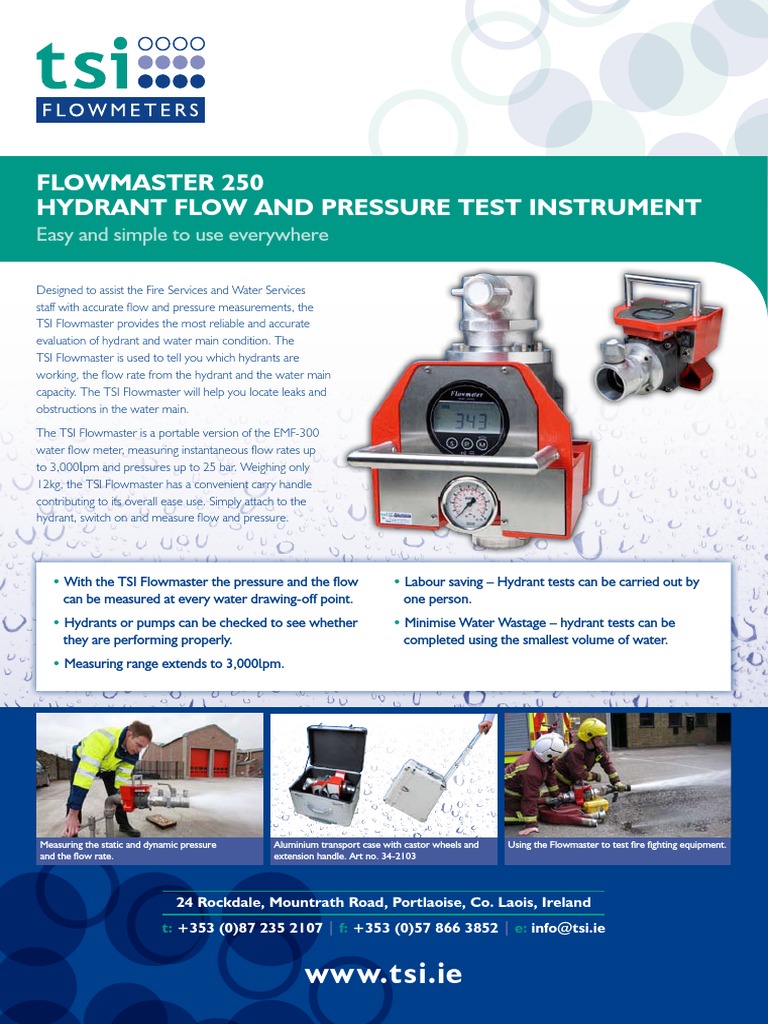 tsi
FLOWMETERS

FLOWMASTER 250
HYDRANT FLOW AND PRESSURE TEST INSTRUMENT
Easy and simple to use everywhere

Designed to assist the Fire Services and Water Services staff with accurate flow and pressure measurements, the TSI Flowmaster provides the most reliable and accurate evaluation of hydrant and water main condition. The TSI Flowmaster is used to tell you which hydrants are working, the flow rate from the hydrant and the water main capacity. The TSI Flowmaster will help you locate leaks and obstructions in the water main.

The TSI Flowmaster is a portable version of the EMF-300 water flow meter, measuring instantaneous flow rates up to 3,000lpm and pressures up to 25 bar. Weighing only 12kg, the TSI Flowmaster has a convenient carry handle contributing to its overall ease use. Simply attach to the hydrant, switch on and measure flow and pressure.

Flowmaster
343

• With the TSI Flowmaster the pressure and the flow can be measured at every water drawing-off point.
• Hydrants or pumps can be checked to see whether they are performing properly.
• Measuring range extends to 3,000lpm.
• Labour saving – Hydrant tests can be carried out by one person.
• Minimise Water Wastage – hydrant tests can be completed using the smallest volume of water.

Measuring the static and dynamic pressure and the flow rate.
Aluminium transport case with castor wheels and extension handle. Art no. 34-2103
Using the Flowmaster to test fire fighting equipment.

24 Rockdale, Mountrath Road, Portlaoise, Co. Laois, Ireland
t: +353 (0)87 235 2107 | f: +353 (0)57 866 3852 | e: info@tsi.ie

www.tsi.ie