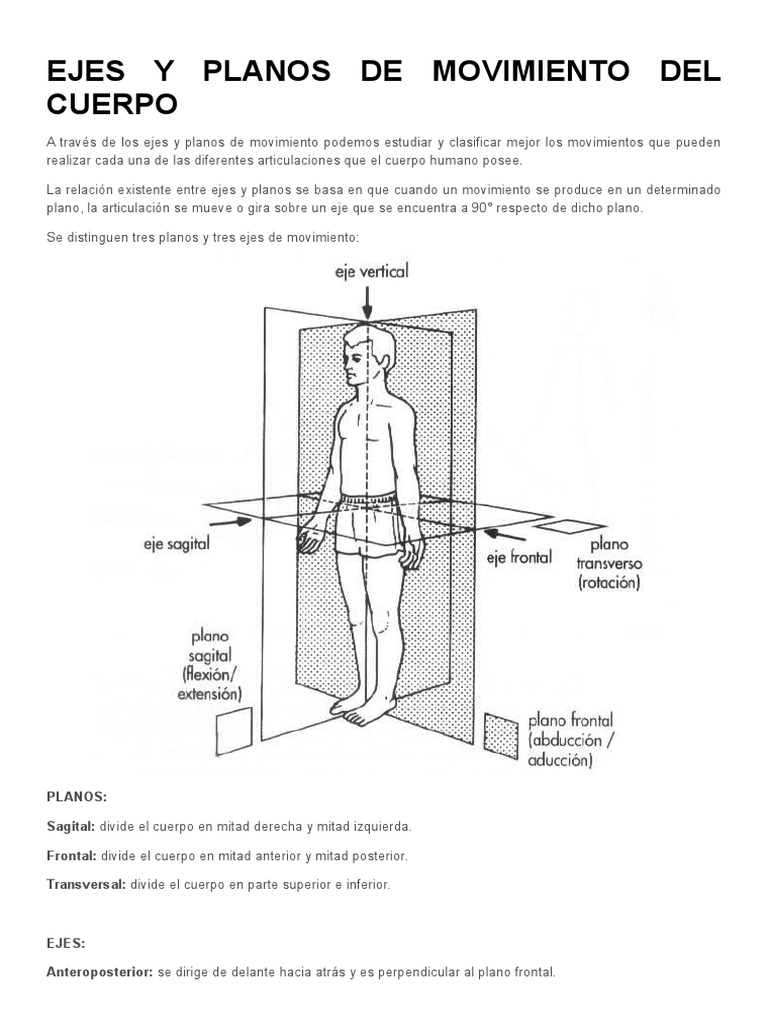 EJES Y PLANOS DE MOVIMIENTO DEL CUERPO

A través de los ejes y planos de movimiento podemos estudiar y clasificar mejor los movimientos que pueden realizar cada una de las diferentes articulaciones que el cuerpo humano posee.

La relación existente entre ejes y planos se basa en que cuando un movimiento se produce en un determinado plano, la articulación se mueve o gira sobre un eje que se encuentra a 90° respecto de dicho plano.

Se distinguen tres planos y tres ejes de movimiento:

eje vertical

eje sagital

eje frontal

plano transverso (rotación)

plano sagital (flexión/ extensión)

plano frontal (abducción / aducción)

PLANOS:

Sagital: divide el cuerpo en mitad derecha y mitad izquierda.

Frontal: divide el cuerpo en mitad anterior y mitad posterior.

Transversal: divide el cuerpo en parte superior e inferior.

EJES:

Anteroposterior: se dirige de delante hacia atrás y es perpendicular al plano frontal.