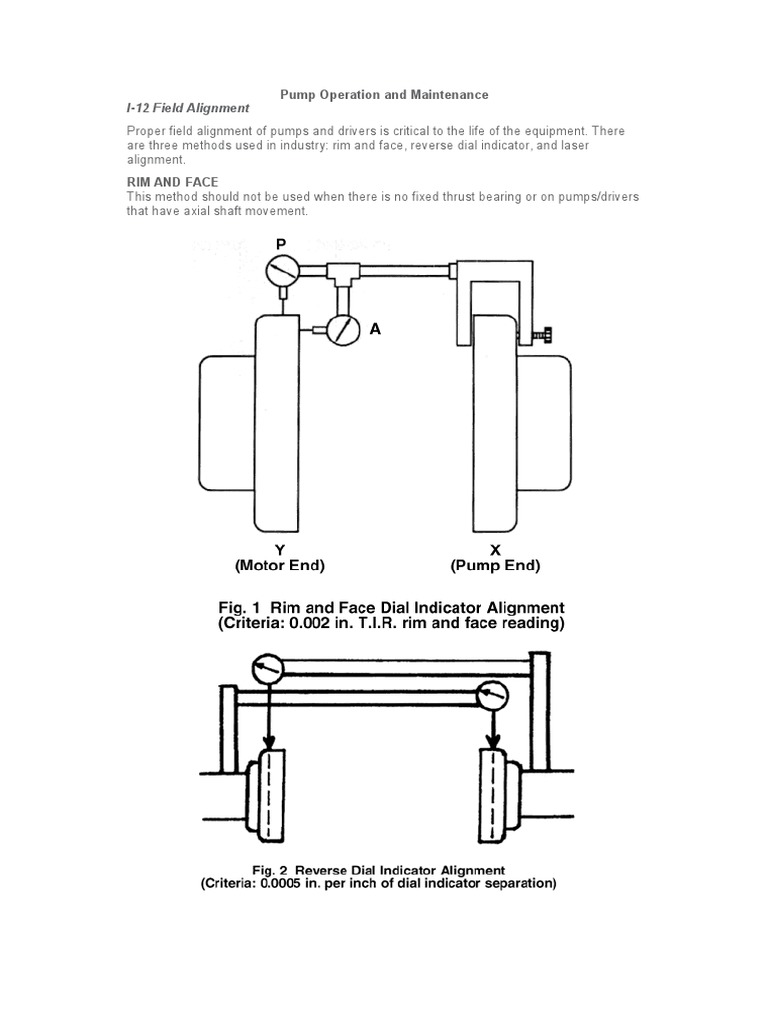 Pump Operation and Maintenance

I-12 Field Alignment

Proper field alignment of pumps and drivers is critical to the life of the equipment. There are three methods used in industry: rim and face, reverse dial indicator, and laser alignment.

RIM AND FACE

This method should not be used when there is no fixed thrust bearing or on pumps/drivers that have axial shaft movement.

P

A

Y
(Motor End)

X
(Pump End)

Fig. 1 Rim and Face Dial Indicator Alignment
(Criteria: 0.002 in. T.I.R. rim and face reading)

Fig. 2 Reverse Dial Indicator Alignment
(Criteria: 0.0005 in. per inch of dial indicator separation)